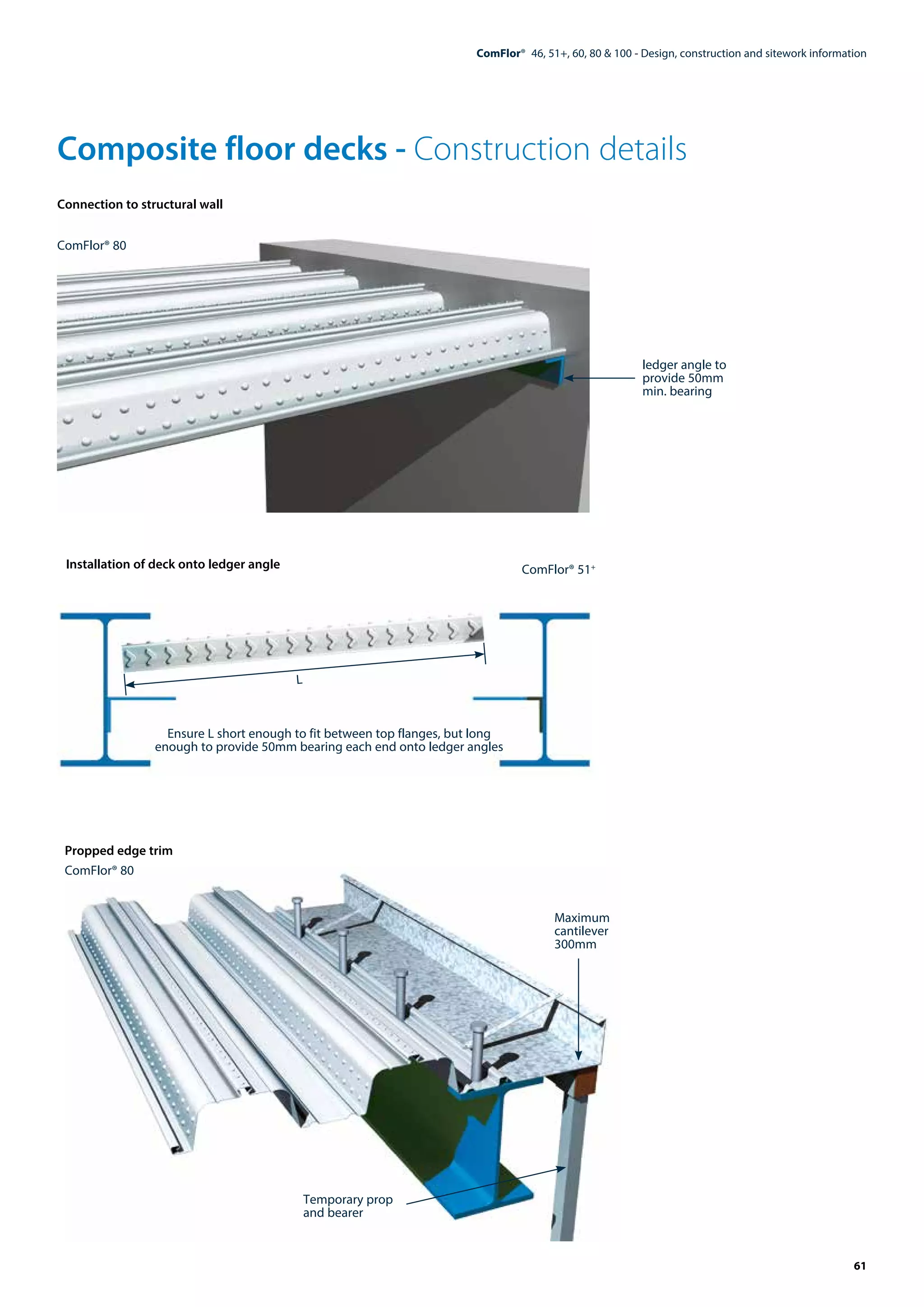 ComFlor® 46, 51+, 60, 80 & 100 - Design, construction and sitework information

Composite floor decks - Construction details

Connection to structural wall

ComFlor® 80

ledger angle to provide 50mm min. bearing

Installation of deck onto ledger angle

ComFlor® 51+

L

Ensure L short enough to fit between top flanges, but long enough to provide 50mm bearing each end onto ledger angles

Propped edge trim

ComFlor® 80

Maximum cantilever 300mm

Temporary prop and bearer

61