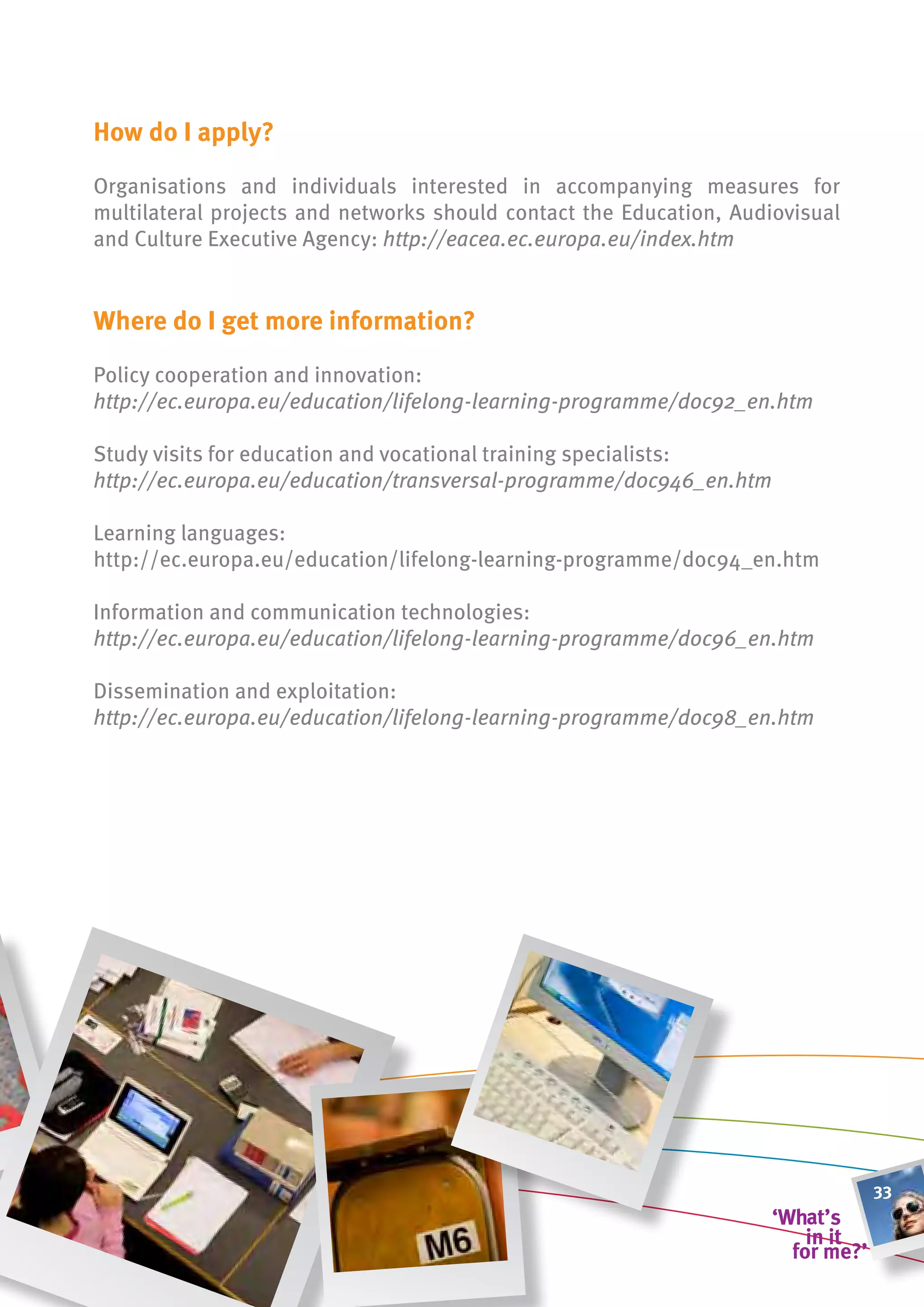 How do I apply?

Organisations and individuals interested in accompanying measures for multilateral projects and networks should contact the Education, Audiovisual and Culture Executive Agency: http://eacea.ec.europa.eu/index.htm

Where do I get more information?

Policy cooperation and innovation:
http://ec.europa.eu/education/lifelong-learning-programme/doc92_en.htm

Study visits for education and vocational training specialists:
http://ec.europa.eu/education/transversal-programme/doc946_en.htm

Learning languages:
http://ec.europa.eu/education/lifelong-learning-programme/doc94_en.htm

Information and communication technologies:
http://ec.europa.eu/education/lifelong-learning-programme/doc96_en.htm

Dissemination and exploitation:
http://ec.europa.eu/education/lifelong-learning-programme/doc98_en.htm

M6

33

'What's in it for me?'