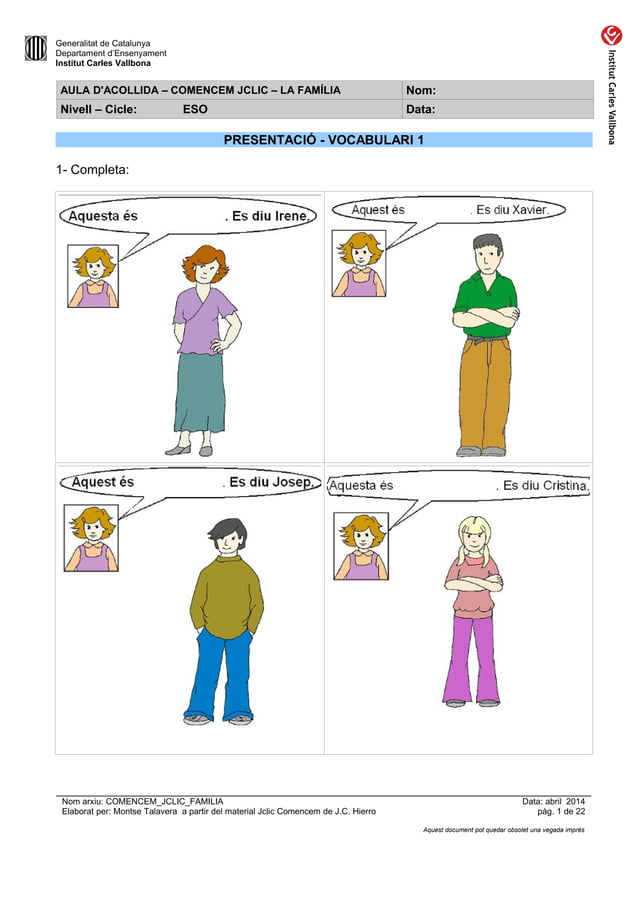 Generalitat de Catalunya
Departament d'Ensenyament
Institut Carles Vallbona

Institut Carles Vallbona

| AULA D'ACOLLIDA – COMENCEM JCLIC – LA FAMÍLIA | Nom: |
|---|---|
| Nivell – Cicle: ESO | Data: |

PRESENTACIÓ - VOCABULARI 1

1- Completa:

Aquesta és . Es diu Irene.

Aquest és . Es diu Xavier.

Aquest és . Es diu Josep.

Aquesta és . Es diu Cristina.

Nom arxiu: COMENCEM_JCLIC_FAMILIA
Elaborat per: Montse Talavera a partir del material Jclic Comencem de J.C. Hierro
Data: abril 2014
pàg. 1 de 22

Aquest document pot quedar obsolet una vegada imprès