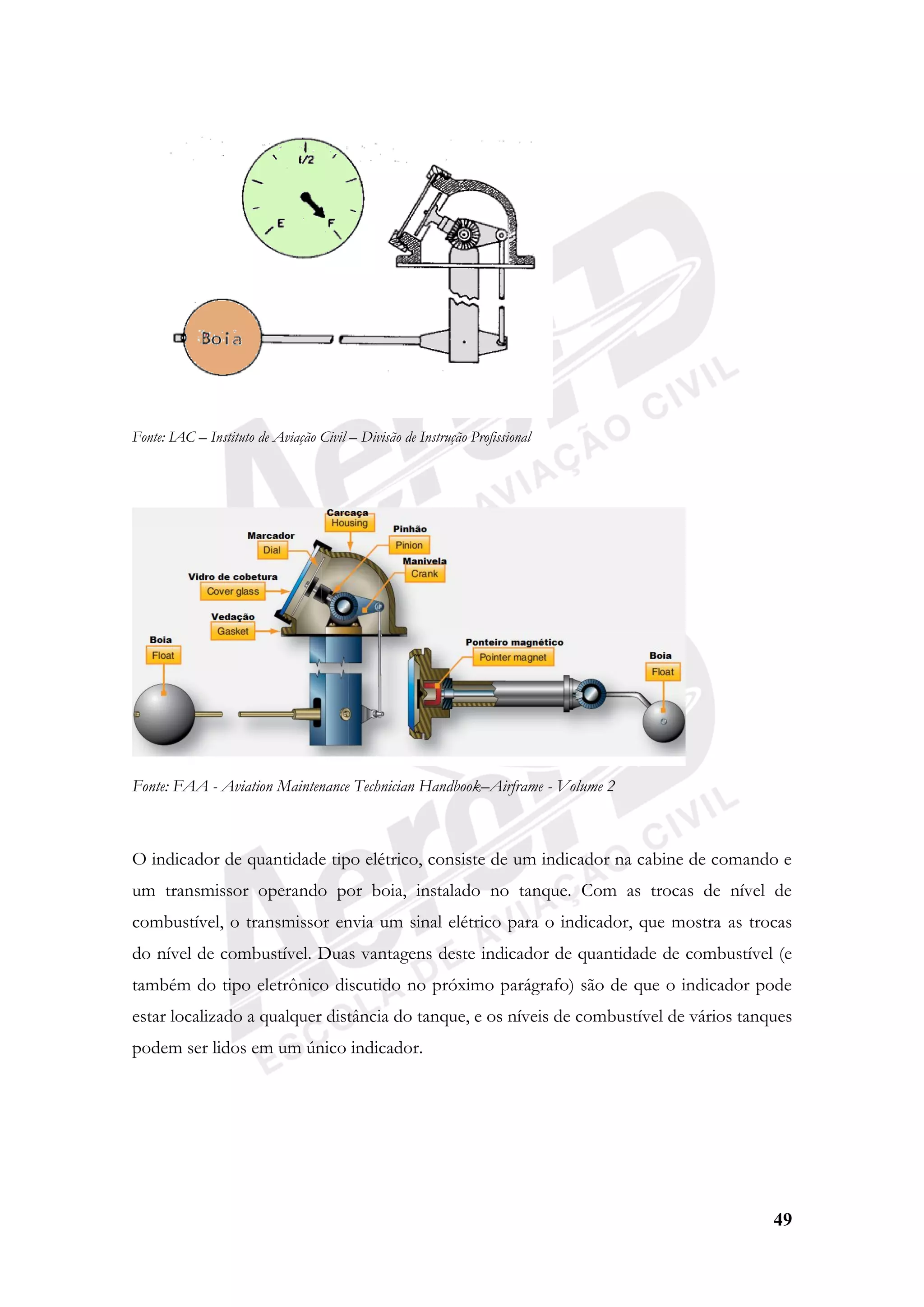 1/2
E
F
Boia

Fonte: IAC – Instituto de Aviação Civil – Divisão de Instrução Profissional

Carcaça
Housing
Marcador
Dial
Pinhão
Pinion
Manivela
Crank
Vidro de cobetura
Cover glass
Vedação
Gasket
Boia
Float
Ponteiro magnético
Pointer magnet
Boia
Float

Fonte: FAA - Aviation Maintenance Technician Handbook–Airframe - Volume 2

O indicador de quantidade tipo elétrico, consiste de um indicador na cabine de comando e um transmissor operando por boia, instalado no tanque. Com as trocas de nível de combustível, o transmissor envia um sinal elétrico para o indicador, que mostra as trocas do nível de combustível. Duas vantagens deste indicador de quantidade de combustível (e também do tipo eletrônico discutido no próximo parágrafo) são de que o indicador pode estar localizado a qualquer distância do tanque, e os níveis de combustível de vários tanques podem ser lidos em um único indicador.

49

Aero TD
ESCOLA DE AVIAÇÃO CIVIL