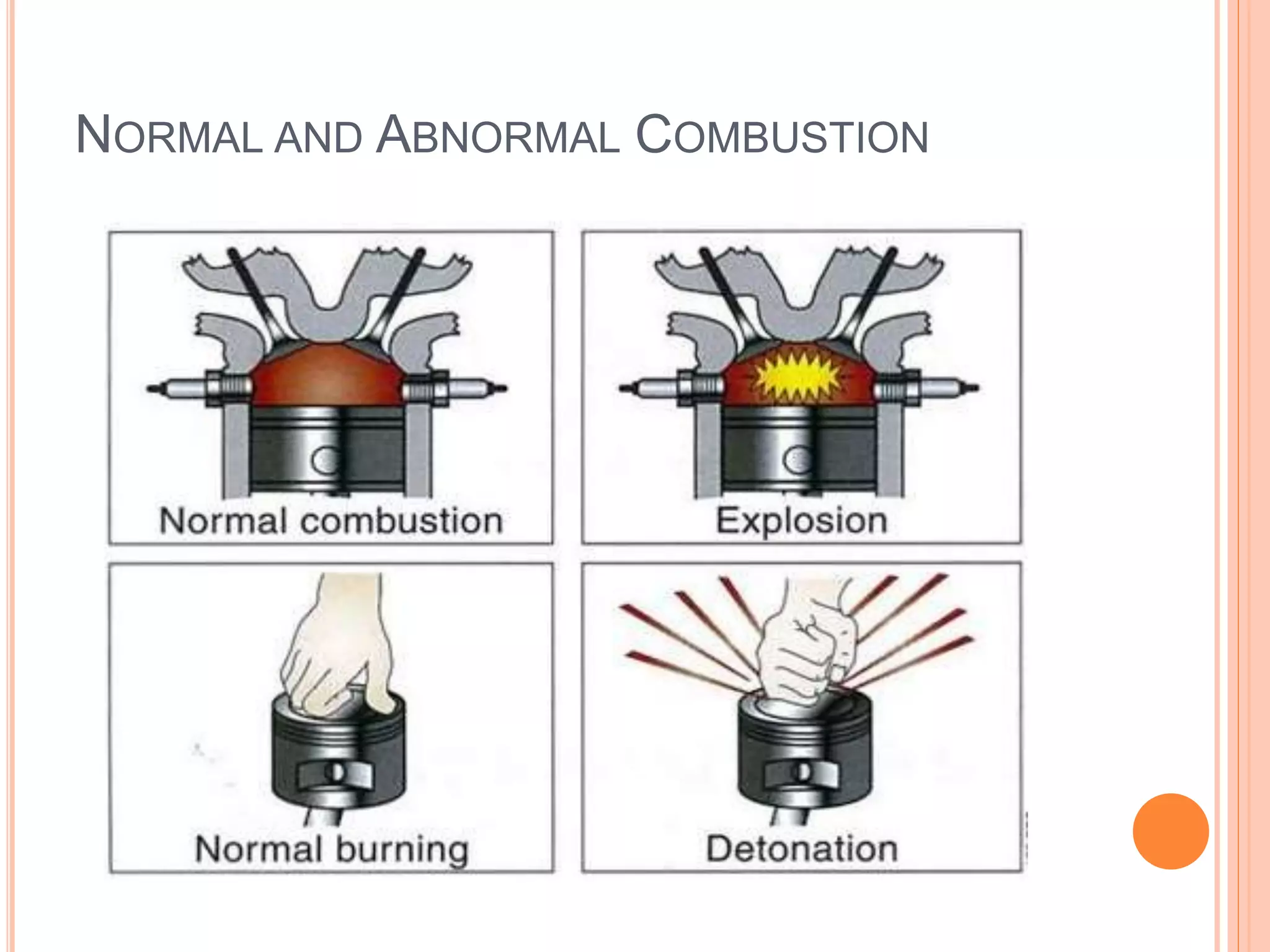 NORMAL AND ABNORMAL COMBUSTION

Normal combustion

Explosion

Normal burning

Detonation