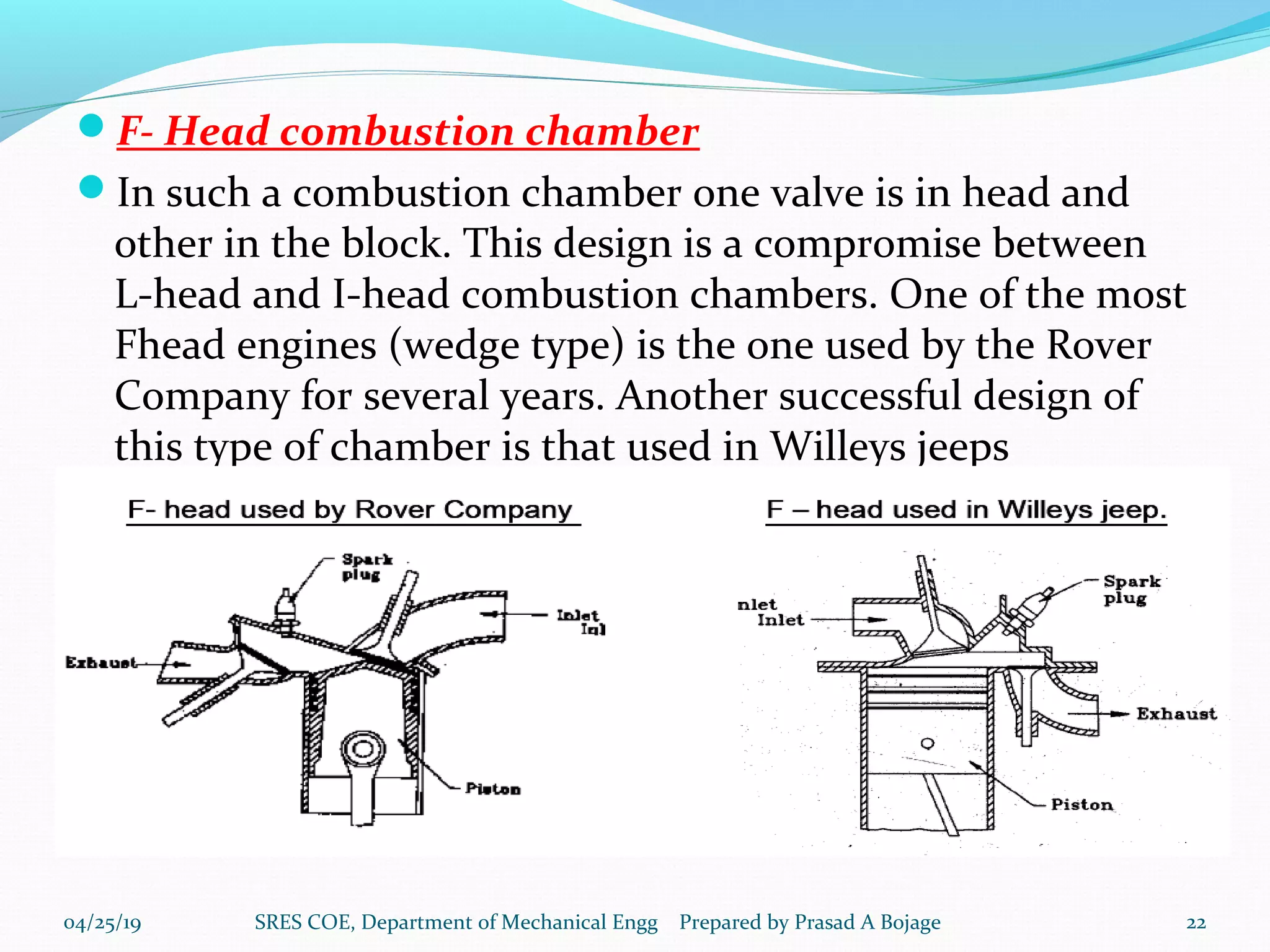 F- Head combustion chamber

In such a combustion chamber one valve is in head and other in the block. This design is a compromise between L-head and I-head combustion chambers. One of the most Fhead engines (wedge type) is the one used by the Rover Company for several years. Another successful design of this type of chamber is that used in Willeys jeeps

F- head used by Rover Company

Spark plug
Inlet
Inl
Exhaust
Piston

F – head used in Willeys jeep.

nlet
Inlet
Spark plug
Exhaust
Piston

04/25/19 SRES COE, Department of Mechanical Engg Prepared by Prasad A Bojage 22