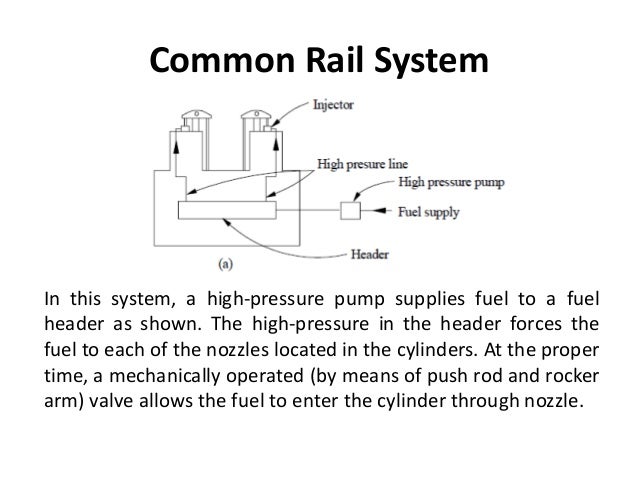 Common Rail System

Injector

High presure line

High pressure pump

Fuel supply

Header

(a)

In this system, a high-pressure pump supplies fuel to a fuel header as shown. The high-pressure in the header forces the fuel to each of the nozzles located in the cylinders. At the proper time, a mechanically operated (by means of push rod and rocker arm) valve allows the fuel to enter the cylinder through nozzle.