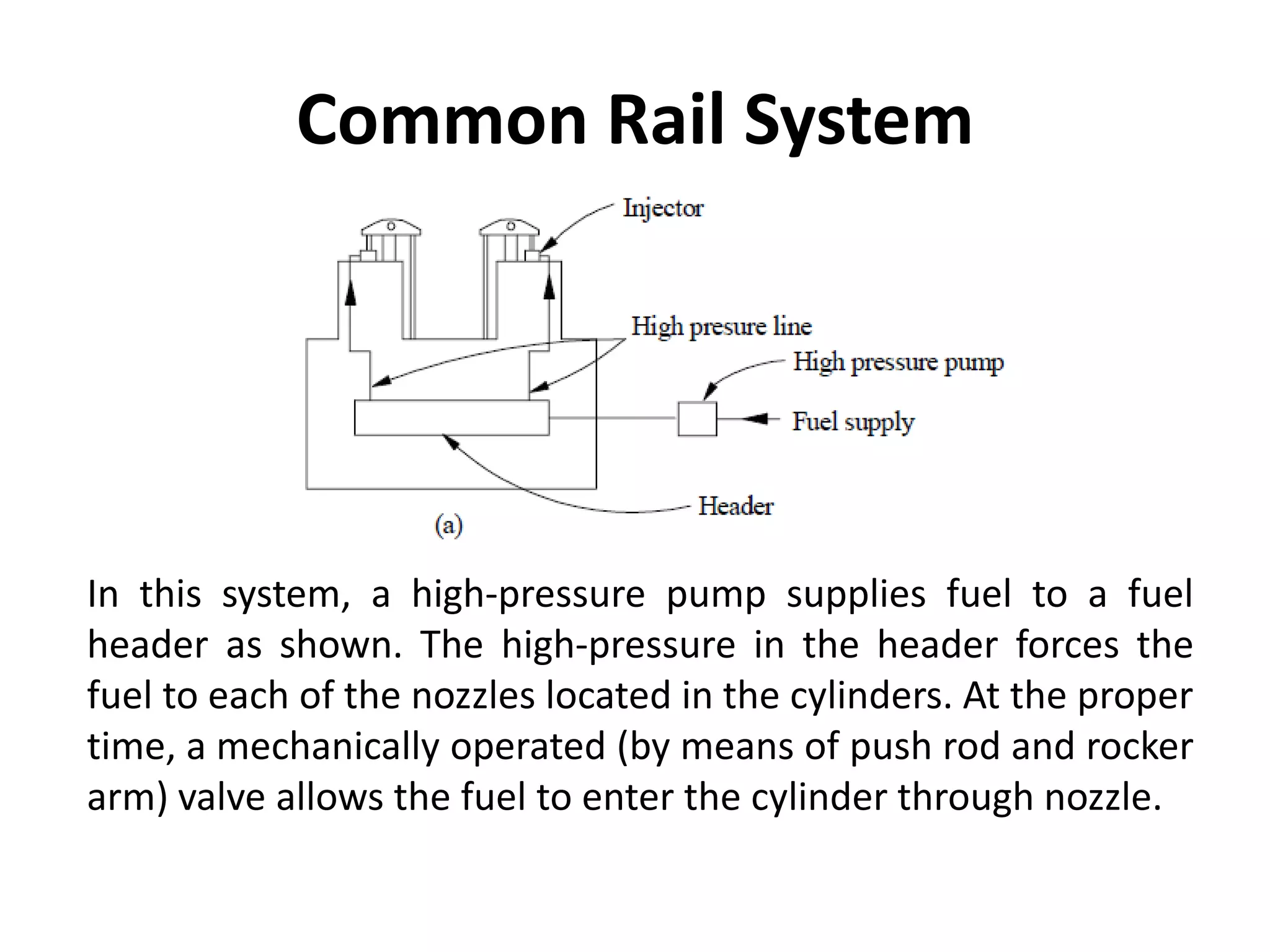 Common Rail System

Injector

High presure line

High pressure pump

Fuel supply

Header

(a)

In this system, a high-pressure pump supplies fuel to a fuel header as shown. The high-pressure in the header forces the fuel to each of the nozzles located in the cylinders. At the proper time, a mechanically operated (by means of push rod and rocker arm) valve allows the fuel to enter the cylinder through nozzle.