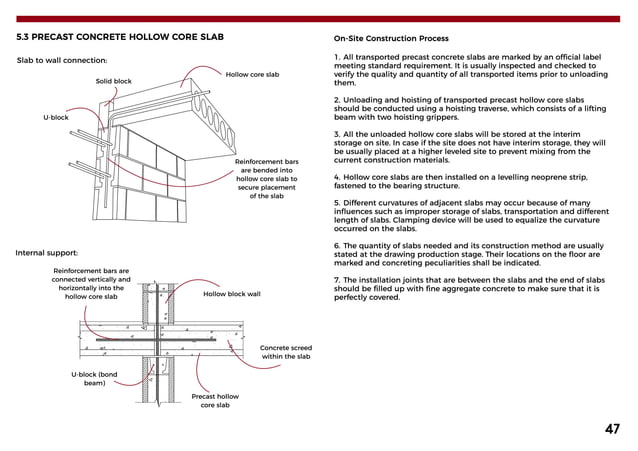 5.3 PRECAST CONCRETE HOLLOW CORE SLAB

Slab to wall connection:

Solid block

Hollow core slab

U-block

Reinforcement bars are bended into hollow core slab to secure placement of the slab

Internal support:

Reinforcement bars are connected vertically and horizontally into the hollow core slab

Hollow block wall

Concrete screed within the slab

U-block (bond beam)

Precast hollow core slab

On-Site Construction Process

1. All transported precast concrete slabs are marked by an official label meeting standard requirement. It is usually inspected and checked to verify the quality and quantity of all transported items prior to unloading them.

2. Unloading and hoisting of transported precast hollow core slabs should be conducted using a hoisting traverse, which consists of a lifting beam with two hoisting grippers.

3. All the unloaded hollow core slabs will be stored at the interim storage on site. In case if the site does not have interim storage, they will be usually placed at a higher leveled site to prevent mixing from the current construction materials.

4. Hollow core slabs are then installed on a levelling neoprene strip, fastened to the bearing structure.

5. Different curvatures of adjacent slabs may occur because of many influences such as improper storage of slabs, transportation and different length of slabs. Clamping device will be used to equalize the curvature occurred on the slabs.

6. The quantity of slabs needed and its construction method are usually stated at the drawing production stage. Their locations on the floor are marked and concreting peculiarities shall be indicated.

7. The installation joints that are between the slabs and the end of slabs should be filled up with fine aggregate concrete to make sure that it is perfectly covered.

47