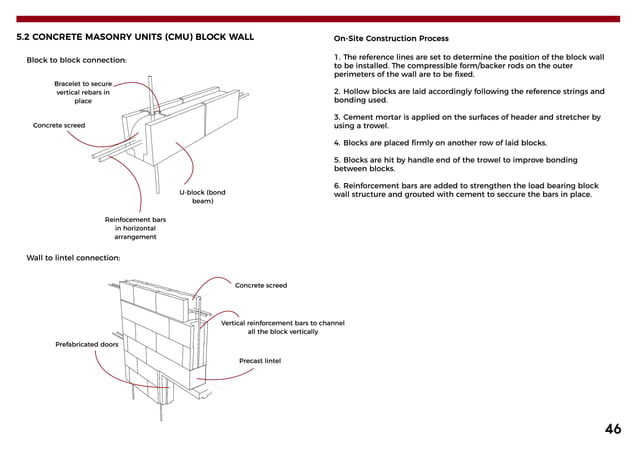 5.2 CONCRETE MASONRY UNITS (CMU) BLOCK WALL

Block to block connection:

Bracelet to secure vertical rebars in place

Concrete screed

U-block (bond beam)

Reinfocement bars in horizontal arrangement

Wall to lintel connection:

Concrete screed

Vertical reinforcement bars to channel all the block vertically

Prefabricated doors

Precast lintel

On-Site Construction Process

1. The reference lines are set to determine the position of the block wall to be installed. The compressible form/backer rods on the outer perimeters of the wall are to be fixed.

2. Hollow blocks are laid accordingly following the reference strings and bonding used.

3. Cement mortar is applied on the surfaces of header and stretcher by using a trowel.

4. Blocks are placed firmly on another row of laid blocks.

5. Blocks are hit by handle end of the trowel to improve bonding between blocks.

6. Reinforcement bars are added to strengthen the load bearing block wall structure and grouted with cement to seccure the bars in place.

46