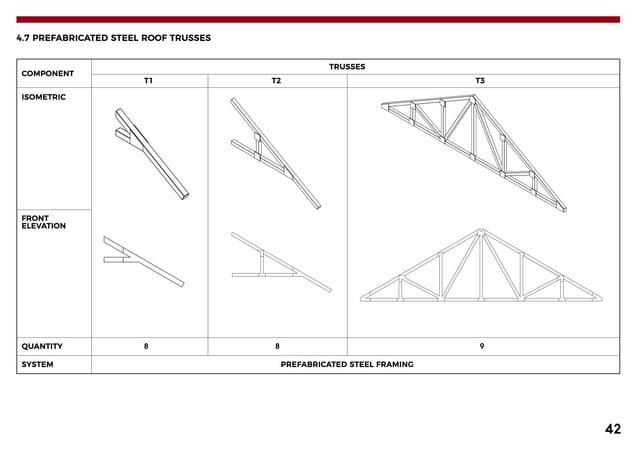 4.7 PREFABRICATED STEEL ROOF TRUSSES

| COMPONENT | TRUSSES | | |
|---|---|---|---|
| | T1 | T2 | T3 |
| ISOMETRIC | | | |
| FRONT ELEVATION | | | |
| QUANTITY | 8 | 8 | 9 |
| SYSTEM | PREFABRICATED STEEL FRAMING | | |

42