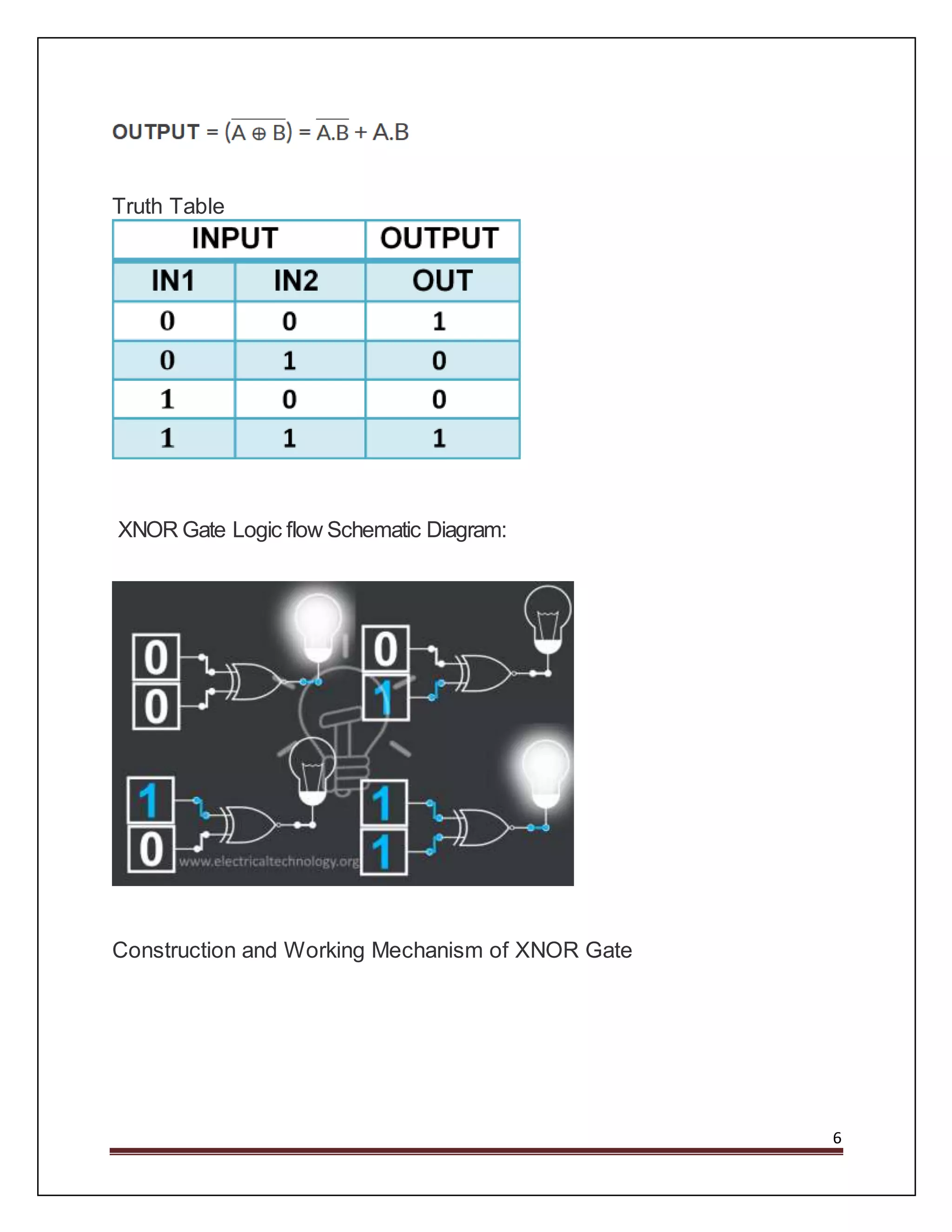 OUTPUT = $(\overline{A \oplus B}) = \overline{A.B} + A.B$

Truth Table

| INPUT | | OUTPUT |
|---|---|---|
| IN1 | IN2 | OUT |
| 0 | 0 | 1 |
| 0 | 1 | 0 |
| 1 | 0 | 0 |
| 1 | 1 | 1 |

XNOR Gate Logic flow Schematic Diagram:

0
0
0
1
1
0
1
1
www.electricaltechnology.org

Construction and Working Mechanism of XNOR Gate

6