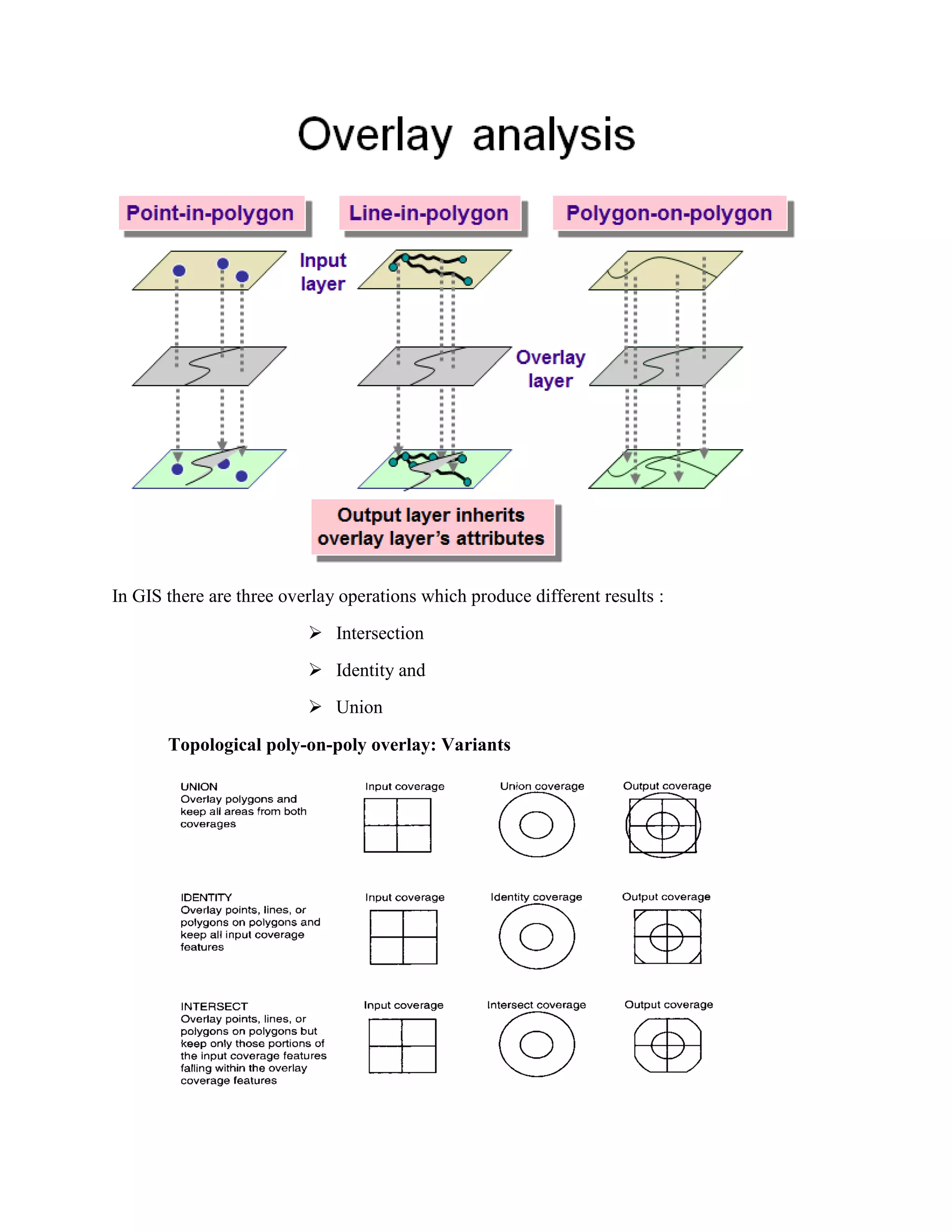 Overlay analysis

Point-in-polygon

Line-in-polygon

Polygon-on-polygon

Input layer

Overlay layer

Output layer inherits overlay layer's attributes

In GIS there are three overlay operations which produce different results :

➢ Intersection

➢ Identity and

➢ Union

Topological poly-on-poly overlay: Variants

UNION
Overlay polygons and keep all areas from both coverages

Input coverage

Union coverage

Output coverage

IDENTITY
Overlay points, lines, or polygons on polygons and keep all input coverage features

Input coverage

Identity coverage

Output coverage

INTERSECT
Overlay points, lines, or polygons on polygons but keep only those portions of the input coverage features falling within the overlay coverage features

Input coverage

Intersect coverage

Output coverage