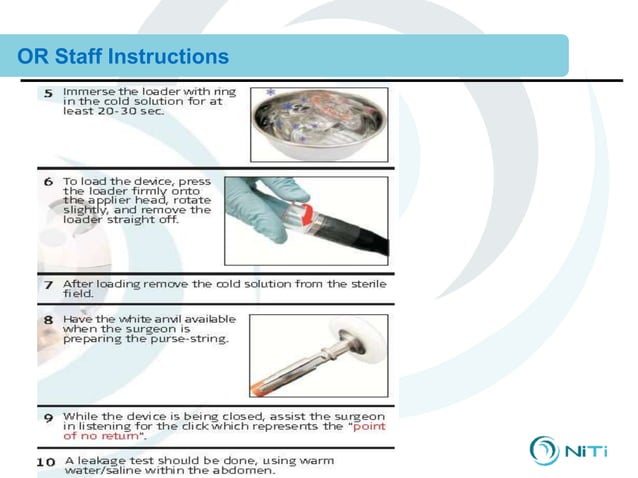 OR Staff Instructions

5 Immerse the loader with ring in the cold solution for at least 20-30 sec.

6 To load the device, press the loader firmly onto the applier head, rotate slightly, and remove the loader straight off.

7 After loading remove the cold solution from the sterile field.

8 Have the white anvil available when the surgeon is preparing the purse-string.

9 While the device is being closed, assist the surgeon in listening for the click which represents the "point of no return".

10 A leakage test should be done, using warm water/saline within the abdomen.

NiTi