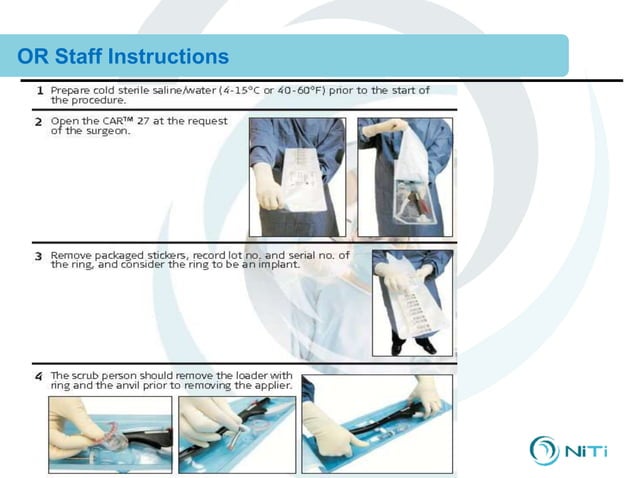 OR Staff Instructions

1 Prepare cold sterile saline/water (4-15°C or 40-60°F) prior to the start of the procedure.

2 Open the CAR™ 27 at the request of the surgeon.

3 Remove packaged stickers, record lot no. and serial no. of the ring, and consider the ring to be an implant.

4 The scrub person should remove the loader with ring and the anvil prior to removing the applier.

NiTi