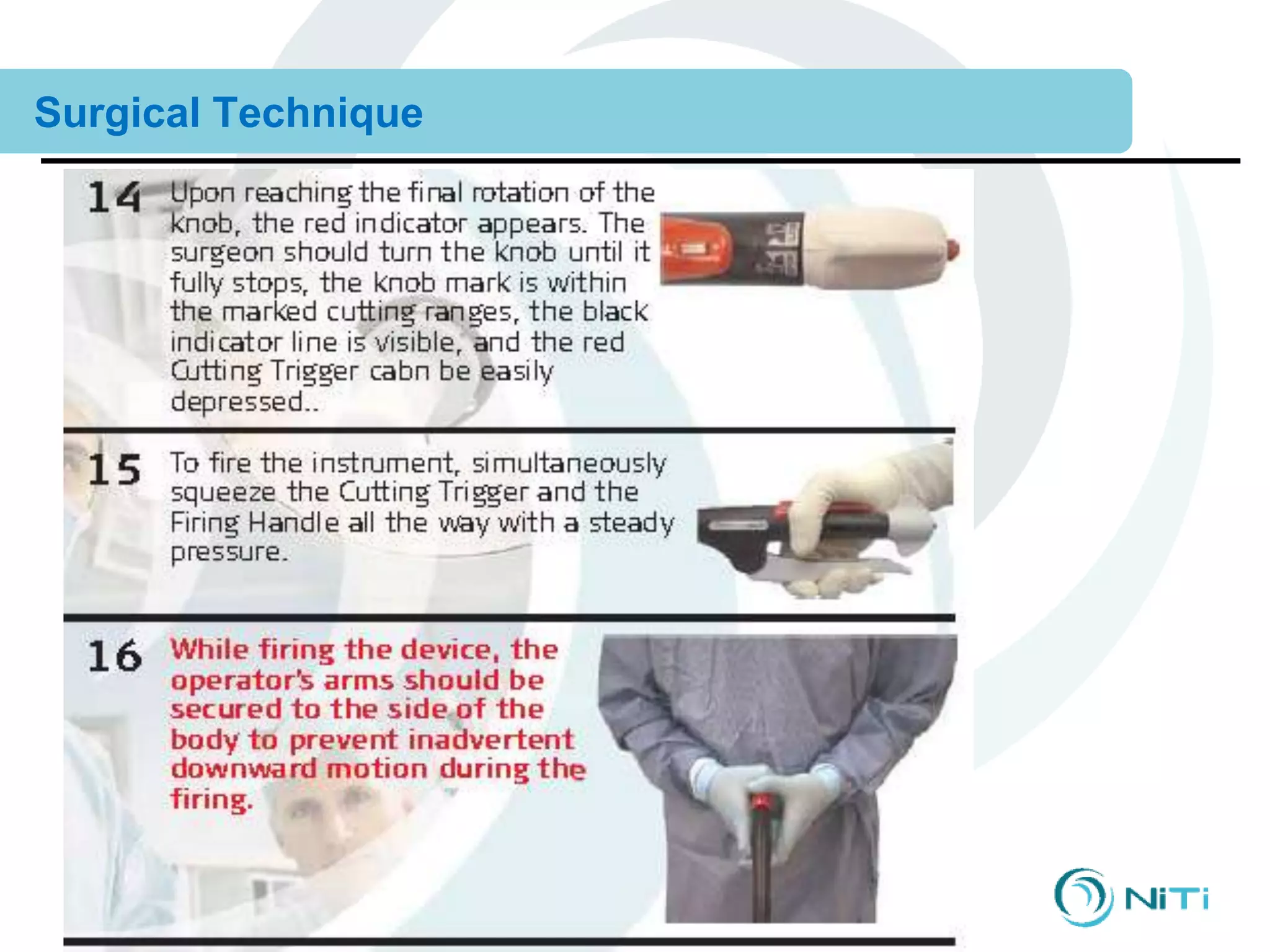 Surgical Technique

14 Upon reaching the final rotation of the knob, the red indicator appears. The surgeon should turn the knob until it fully stops, the knob mark is within the marked cutting ranges, the black indicator line is visible, and the red Cutting Trigger cabn be easily depressed..

15 To fire the instrument, simultaneously squeeze the Cutting Trigger and the Firing Handle all the way with a steady pressure.

16 While firing the device, the operator's arms should be secured to the side of the body to prevent inadvertent downward motion during the firing.

NiTi