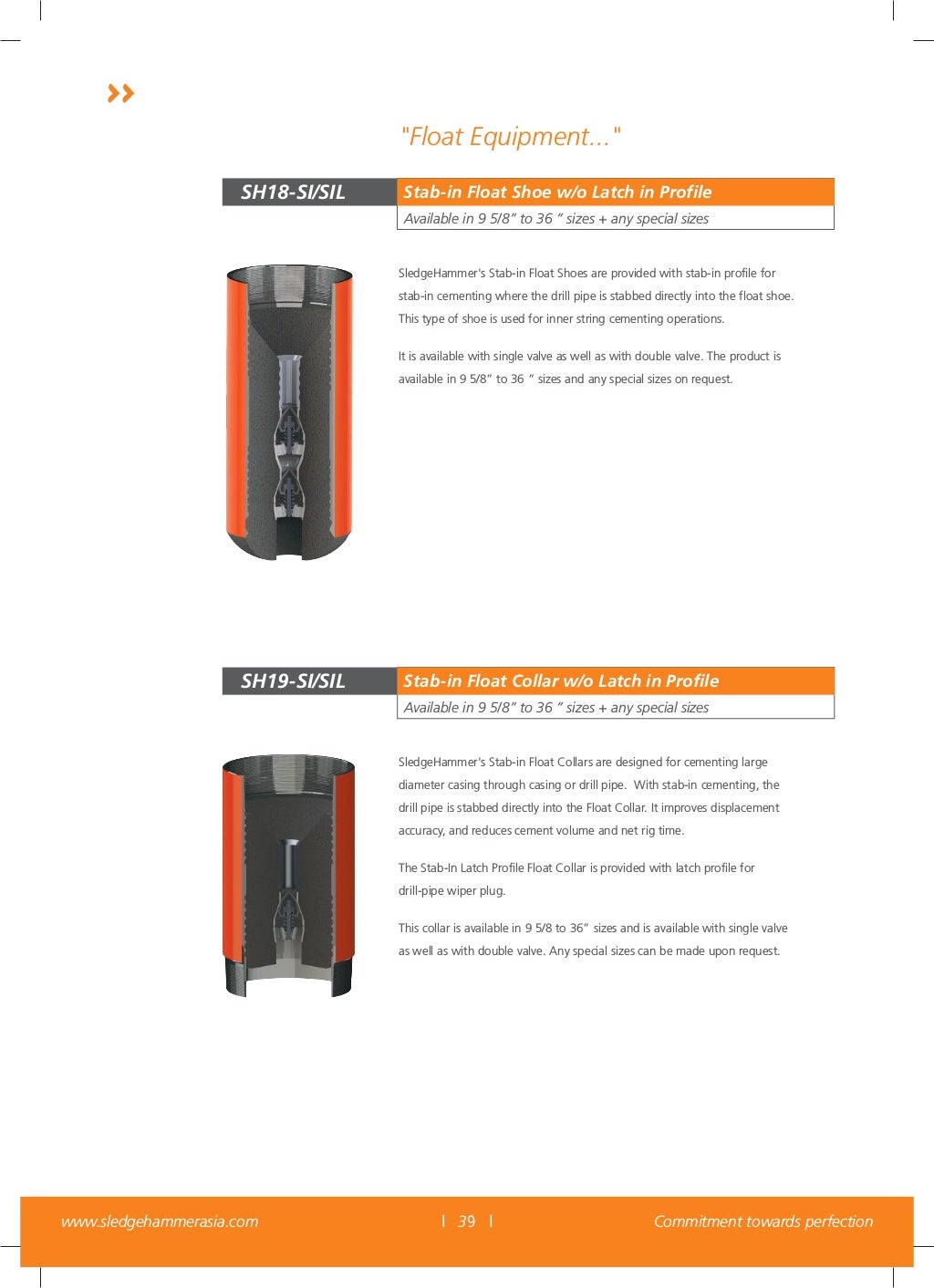 "Float Equipment..."

SH18-SI/SIL

Stab-in Float Shoe w/o Latch in Profile

Available in 9 5/8" to 36 " sizes + any special sizes

SledgeHammer's Stab-in Float Shoes are provided with stab-in profile for stab-in cementing where the drill pipe is stabbed directly into the float shoe. This type of shoe is used for inner string cementing operations.

It is available with single valve as well as with double valve. The product is available in 9 5/8" to 36 " sizes and any special sizes on request.

SH19-SI/SIL

Stab-in Float Collar w/o Latch in Profile

Available in 9 5/8" to 36 " sizes + any special sizes

SledgeHammer's Stab-in Float Collars are designed for cementing large diameter casing through casing or drill pipe. With stab-in cementing, the drill pipe is stabbed directly into the Float Collar. It improves displacement accuracy, and reduces cement volume and net rig time.

The Stab-In Latch Profile Float Collar is provided with latch profile for drill-pipe wiper plug.

This collar is available in 9 5/8 to 36" sizes and is available with single valve as well as with double valve. Any special sizes can be made upon request.

www.sledgehammerasia.com | 39 | Commitment towards perfection