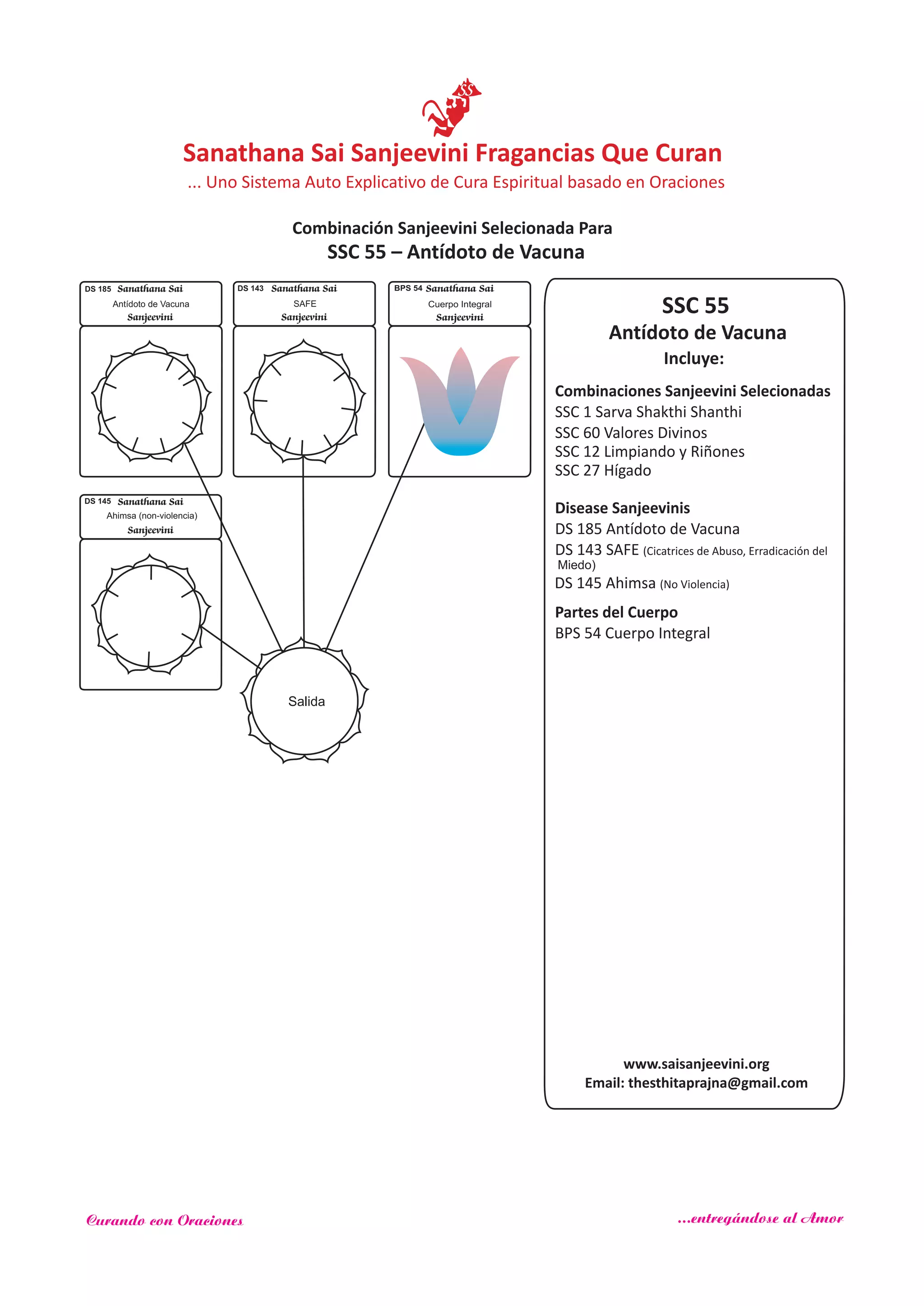 SS

Sanathana Sai Sanjeevini Fragancias Que Curan

... Uno Sistema Auto Explicativo de Cura Espiritual basado en Oraciones

Combinación Sanjeevini Selecionada Para

SSC 55 – Antídoto de Vacuna

DS 185 Sanathana Sai
Antídoto de Vacuna
Sanjeevini

DS 143 Sanathana Sai
SAFE
Sanjeevini

BPS 54 Sanathana Sai
Cuerpo Integral
Sanjeevini

DS 145 Sanathana Sai
Ahimsa (non-violencia)
Sanjeevini

Salida

SSC 55

Antídoto de Vacuna

Incluye:

Combinaciones Sanjeevini Selecionadas

SSC 1 Sarva Shakthi Shanthi

SSC 60 Valores Divinos

SSC 12 Limpiando y Riñones

SSC 27 Hígado

Disease Sanjeevinis

DS 185 Antídoto de Vacuna

DS 143 SAFE (Cicatrices de Abuso, Erradicación del Miedo)

DS 145 Ahimsa (No Violencia)

Partes del Cuerpo

BPS 54 Cuerpo Integral

www.saisanjeevini.org

Email: thesthitaprajna@gmail.com

Curando con Oraciones

...entregándose al Amor