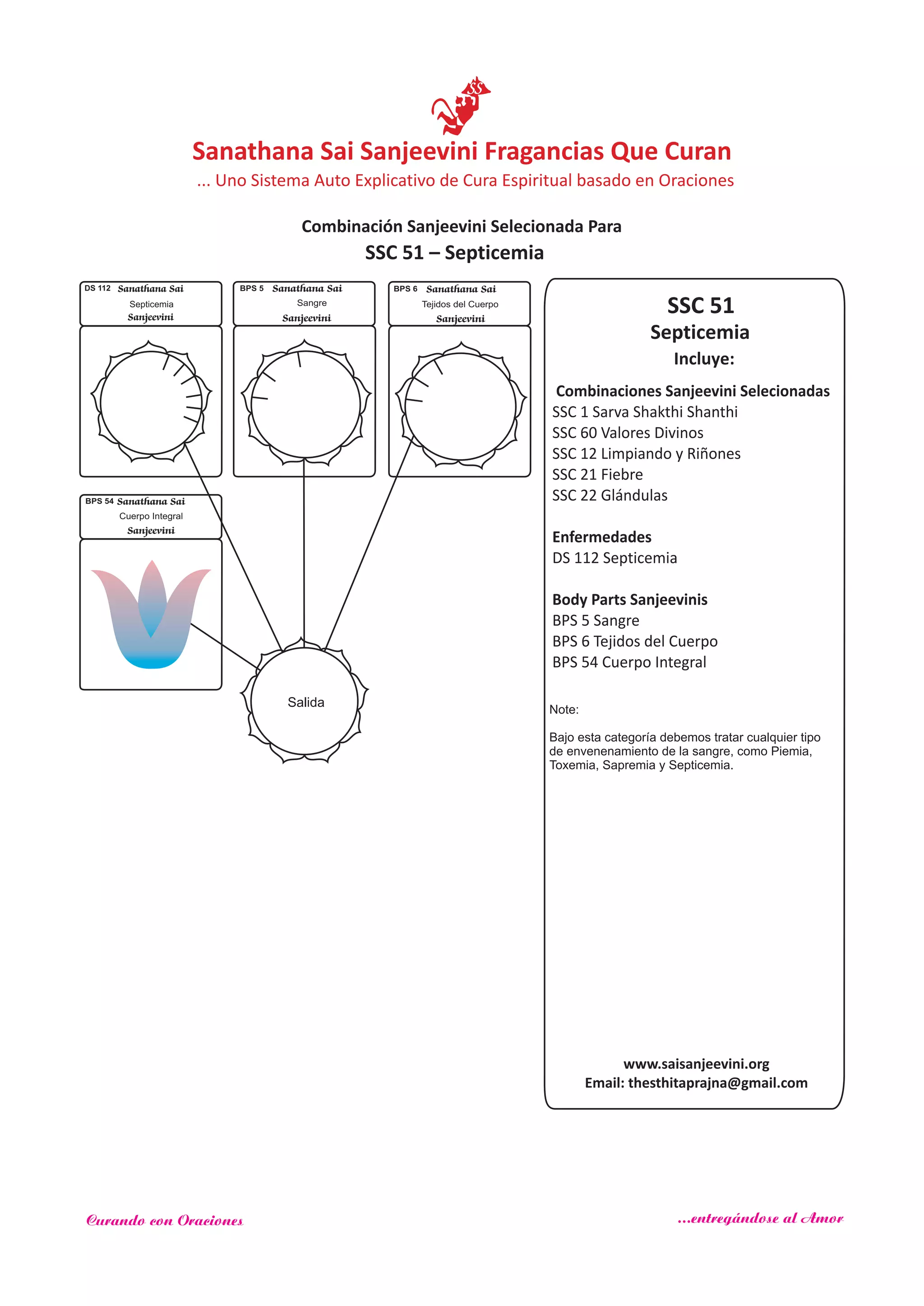 SS

Sanathana Sai Sanjeevini Fragancias Que Curan
... Uno Sistema Auto Explicativo de Cura Espiritual basado en Oraciones

Combinación Sanjeevini Selecionada Para
SSC 51 – Septicemia

DS 112 Sanathana Sai
Septicemia
Sanjeevini

BPS 5 Sanathana Sai
Sangre
Sanjeevini

BPS 6 Sanathana Sai
Tejidos del Cuerpo
Sanjeevini

BPS 54 Sanathana Sai
Cuerpo Integral
Sanjeevini

Salida

SSC 51
Septicemia
Incluye:

Combinaciones Sanjeevini Selecionadas
SSC 1 Sarva Shakthi Shanthi
SSC 60 Valores Divinos
SSC 12 Limpiando y Riñones
SSC 21 Fiebre
SSC 22 Glándulas

Enfermedades
DS 112 Septicemia

Body Parts Sanjeevinis
BPS 5 Sangre
BPS 6 Tejidos del Cuerpo
BPS 54 Cuerpo Integral

Note:

Bajo esta categoría debemos tratar cualquier tipo de envenenamiento de la sangre, como Piemia, Toxemia, Sapremia y Septicemia.

www.saisanjeevini.org
Email: thesthitaprajna@gmail.com

Curando con Oraciones

...entregándose al Amor