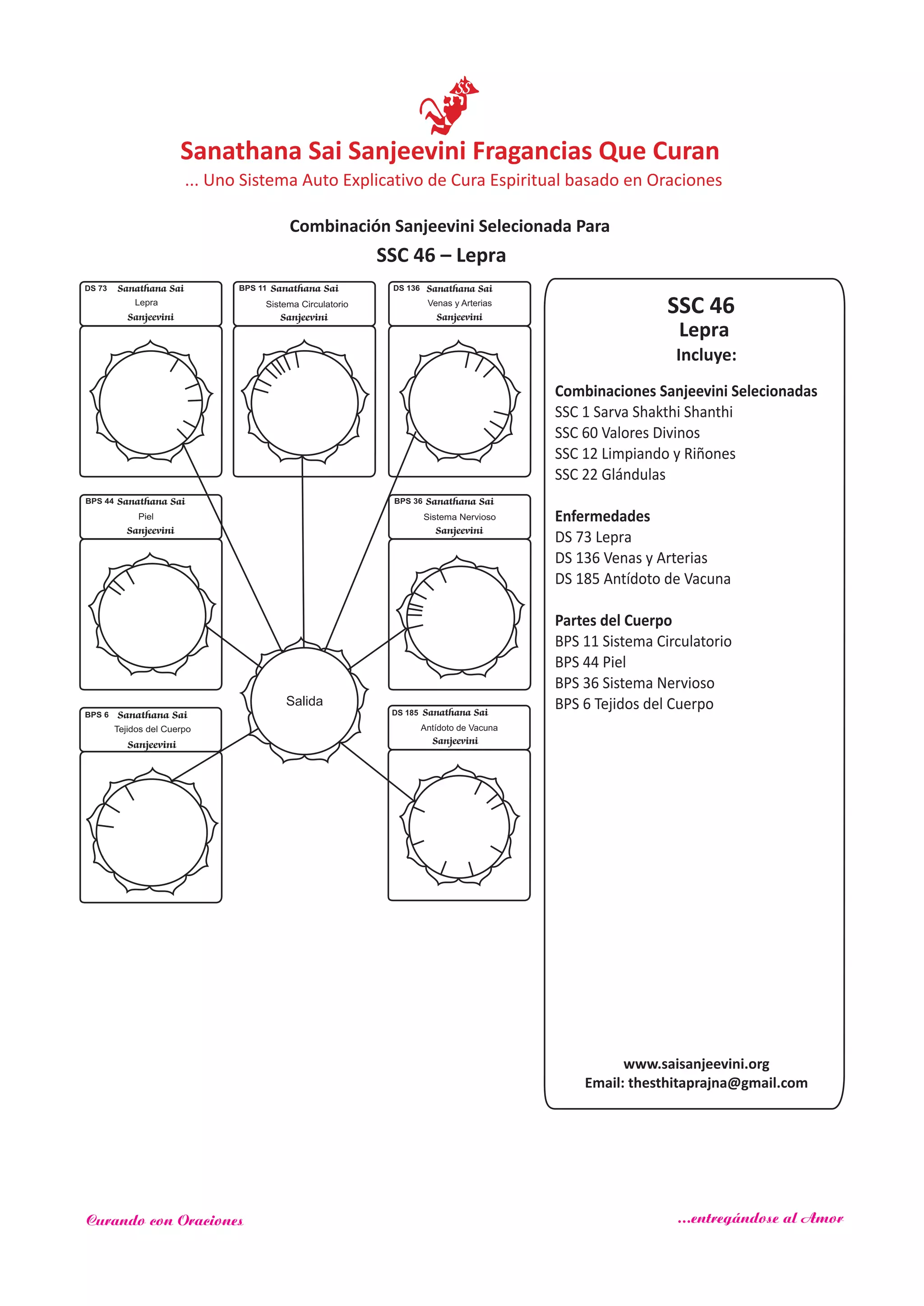 SS

Sanathana Sai Sanjeevini Fragancias Que Curan
... Uno Sistema Auto Explicativo de Cura Espiritual basado en Oraciones

Combinación Sanjeevini Selecionada Para
SSC 46 – Lepra

DS 73 Sanathana Sai
Lepra
Sanjeevini

BPS 11 Sanathana Sai
Sistema Circulatorio
Sanjeevini

DS 136 Sanathana Sai
Venas y Arterias
Sanjeevini

BPS 44 Sanathana Sai
Piel
Sanjeevini

BPS 36 Sanathana Sai
Sistema Nervioso
Sanjeevini

Salida

BPS 6 Sanathana Sai
Tejidos del Cuerpo
Sanjeevini

DS 185 Sanathana Sai
Antídoto de Vacuna
Sanjeevini

SSC 46
Lepra
Incluye:

Combinaciones Sanjeevini Selecionadas
SSC 1 Sarva Shakthi Shanthi
SSC 60 Valores Divinos
SSC 12 Limpiando y Riñones
SSC 22 Glándulas

Enfermedades
DS 73 Lepra
DS 136 Venas y Arterias
DS 185 Antídoto de Vacuna

Partes del Cuerpo
BPS 11 Sistema Circulatorio
BPS 44 Piel
BPS 36 Sistema Nervioso
BPS 6 Tejidos del Cuerpo

www.saisanjeevini.org
Email: thesthitaprajna@gmail.com

Curando con Oraciones

...entregándose al Amor