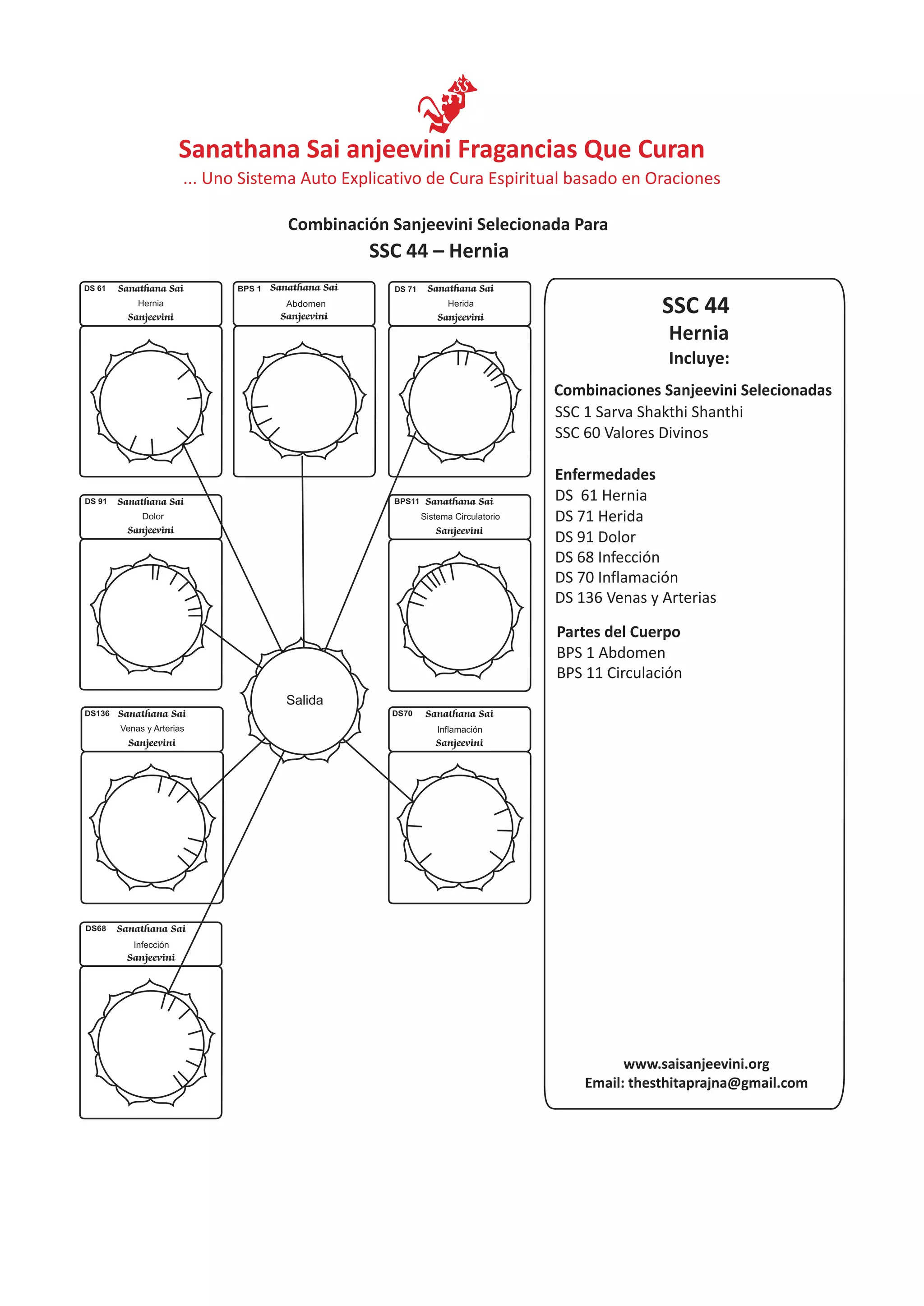 SS

Sanathana Sai anjeevini Fragancias Que Curan
... Uno Sistema Auto Explicativo de Cura Espiritual basado en Oraciones

Combinación Sanjeevini Selecionada Para
SSC 44 – Hernia

DS 61 Sanathana Sai
Hernia
Sanjeevini

BPS 1 Sanathana Sai
Abdomen
Sanjeevini

DS 71 Sanathana Sai
Herida
Sanjeevini

DS 91 Sanathana Sai
Dolor
Sanjeevini

BPS11 Sanathana Sai
Sistema Circulatorio
Sanjeevini

Salida

DS136 Sanathana Sai
Venas y Arterias
Sanjeevini

DS70 Sanathana Sai
Inflamación
Sanjeevini

DS68 Sanathana Sai
Infección
Sanjeevini

SSC 44
Hernia
Incluye:

Combinaciones Sanjeevini Selecionadas
SSC 1 Sarva Shakthi Shanthi
SSC 60 Valores Divinos

Enfermedades
DS 61 Hernia
DS 71 Herida
DS 91 Dolor
DS 68 Infección
DS 70 Inflamación
DS 136 Venas y Arterias

Partes del Cuerpo
BPS 1 Abdomen
BPS 11 Circulación

www.saisanjeevini.org
Email: thesthitaprajna@gmail.com