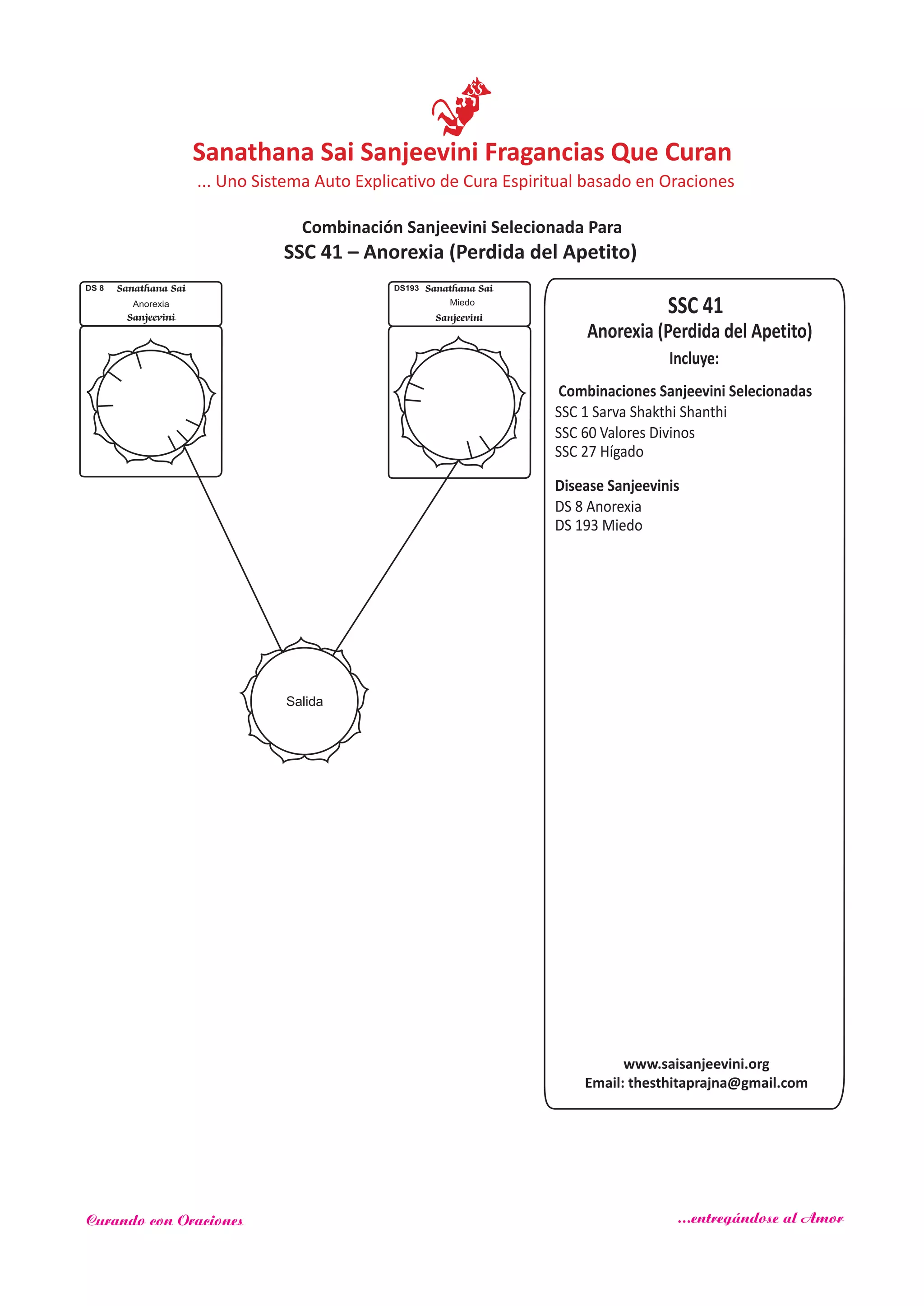 SS

Sanathana Sai Sanjeevini Fragancias Que Curan
... Uno Sistema Auto Explicativo de Cura Espiritual basado en Oraciones

Combinación Sanjeevini Selecionada Para
SSC 41 – Anorexia (Perdida del Apetito)

DS 8 Sanathana Sai
Anorexia
Sanjeevini

DS193 Sanathana Sai
Miedo
Sanjeevini

Salida

SSC 41
Anorexia (Perdida del Apetito)
Incluye:

Combinaciones Sanjeevini Selecionadas
SSC 1 Sarva Shakthi Shanthi
SSC 60 Valores Divinos
SSC 27 Hígado

Disease Sanjeevinis
DS 8 Anorexia
DS 193 Miedo

www.saisanjeevini.org
Email: thesthitaprajna@gmail.com

Curando con Oraciones

...entregándose al Amor