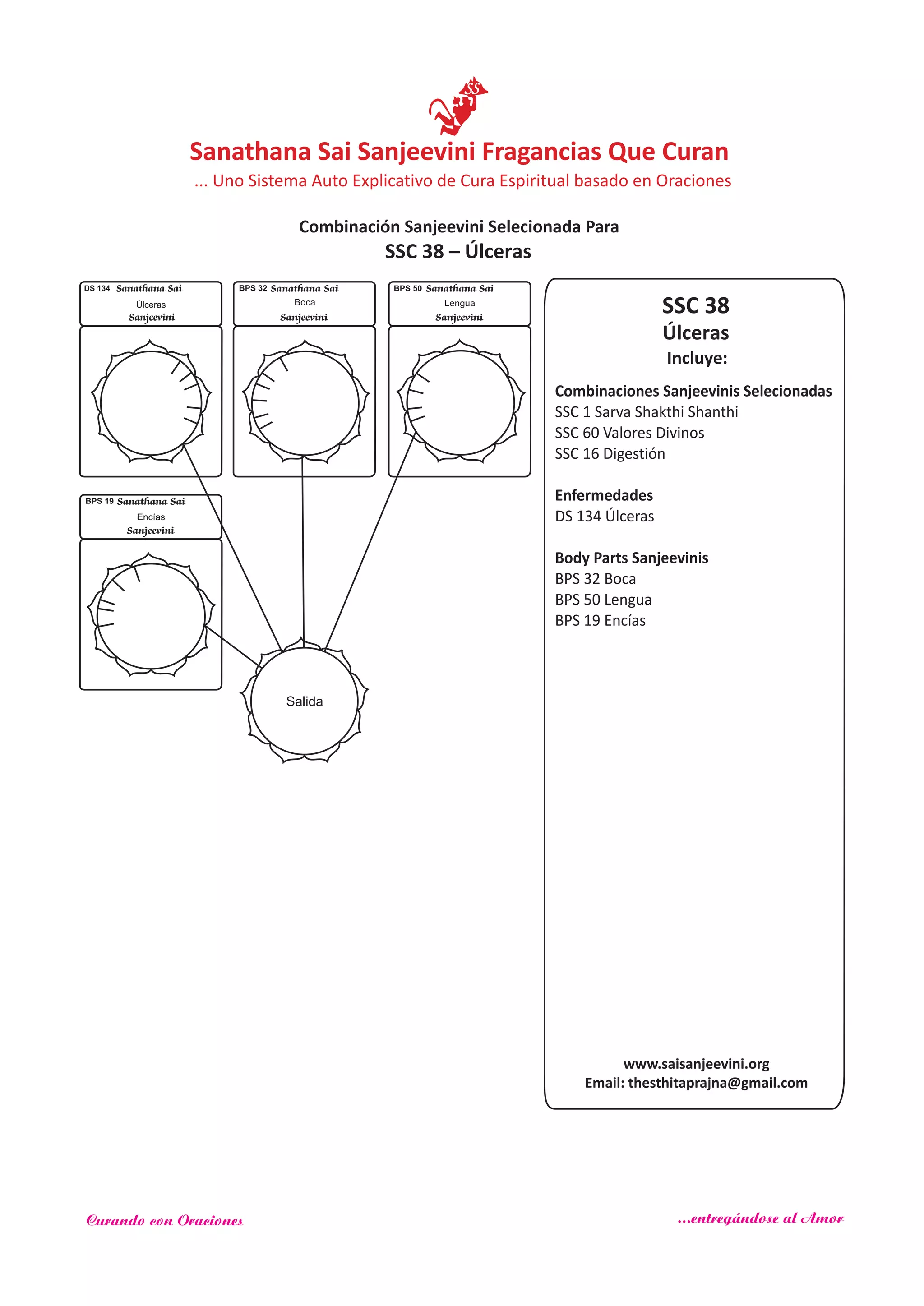 SS

Sanathana Sai Sanjeevini Fragancias Que Curan
... Uno Sistema Auto Explicativo de Cura Espiritual basado en Oraciones

Combinación Sanjeevini Selecionada Para
SSC 38 – Úlceras

DS 134 Sanathana Sai
Úlceras
Sanjeevini

BPS 32 Sanathana Sai
Boca
Sanjeevini

BPS 50 Sanathana Sai
Lengua
Sanjeevini

BPS 19 Sanathana Sai
Encías
Sanjeevini

Salida

SSC 38
Úlceras
Incluye:

Combinaciones Sanjeevinis Selecionadas
SSC 1 Sarva Shakthi Shanthi
SSC 60 Valores Divinos
SSC 16 Digestión

Enfermedades
DS 134 Úlceras

Body Parts Sanjeevinis
BPS 32 Boca
BPS 50 Lengua
BPS 19 Encías

www.saisanjeevini.org
Email: thesthitaprajna@gmail.com

Curando con Oraciones

...entregándose al Amor