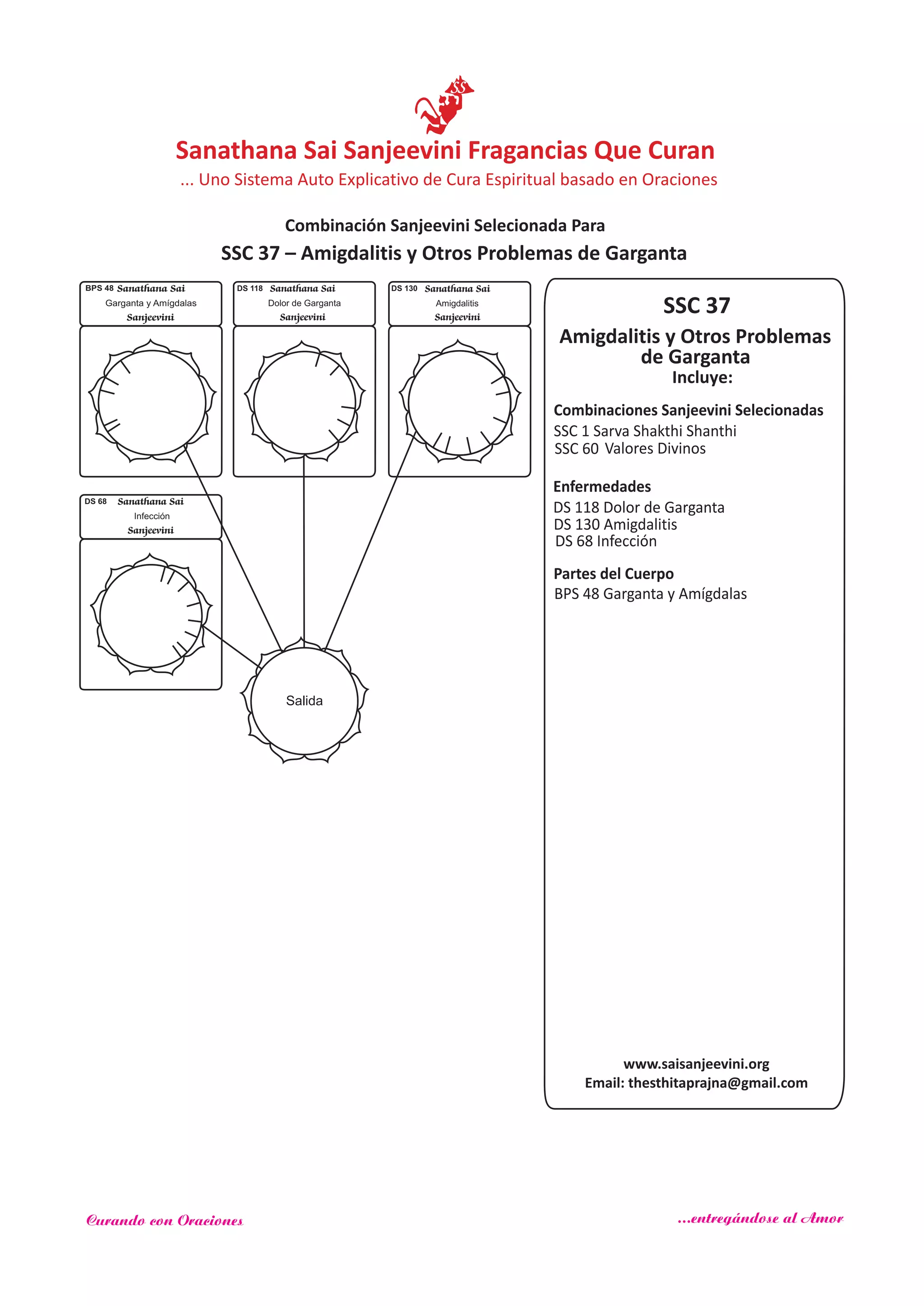 SS

Sanathana Sai Sanjeevini Fragancias Que Curan
... Uno Sistema Auto Explicativo de Cura Espiritual basado en Oraciones

Combinación Sanjeevini Selecionada Para
SSC 37 – Amigdalitis y Otros Problemas de Garganta

BPS 48 Sanathana Sai
Garganta y Amígdalas
Sanjeevini

DS 118 Sanathana Sai
Dolor de Garganta
Sanjeevini

DS 130 Sanathana Sai
Amigdalitis
Sanjeevini

DS 68 Sanathana Sai
Infección
Sanjeevini

Salida

SSC 37
Amigdalitis y Otros Problemas de Garganta
Incluye:

Combinaciones Sanjeevini Selecionadas
SSC 1 Sarva Shakthi Shanthi
SSC 60 Valores Divinos

Enfermedades
DS 118 Dolor de Garganta
DS 130 Amigdalitis
DS 68 Infección

Partes del Cuerpo
BPS 48 Garganta y Amígdalas

www.saisanjeevini.org
Email: thesthitaprajna@gmail.com

Curando con Oraciones

...entregándose al Amor