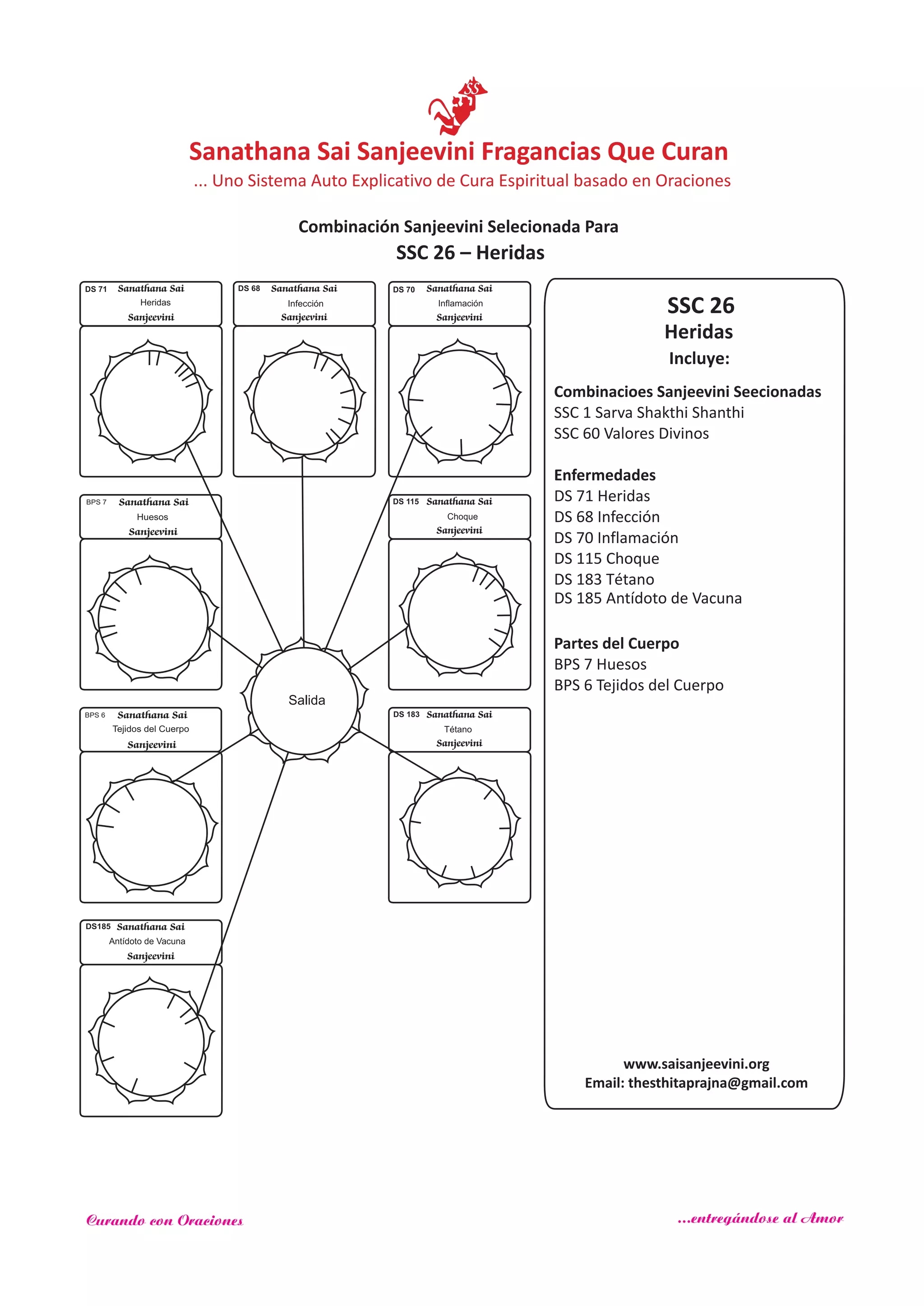 SS

Sanathana Sai Sanjeevini Fragancias Que Curan
... Uno Sistema Auto Explicativo de Cura Espiritual basado en Oraciones

Combinación Sanjeevini Selecionada Para
SSC 26 – Heridas

DS 71 Sanathana Sai
Heridas
Sanjeevini

DS 68 Sanathana Sai
Infección
Sanjeevini

DS 70 Sanathana Sai
Inflamación
Sanjeevini

BPS 7 Sanathana Sai
Huesos
Sanjeevini

DS 115 Sanathana Sai
Choque
Sanjeevini

Salida

BPS 6 Sanathana Sai
Tejidos del Cuerpo
Sanjeevini

DS 183 Sanathana Sai
Tétano
Sanjeevini

DS185 Sanathana Sai
Antídoto de Vacuna
Sanjeevini

SSC 26
Heridas
Incluye:

Combinacioes Sanjeevini Seecionadas
SSC 1 Sarva Shakthi Shanthi
SSC 60 Valores Divinos

Enfermedades
DS 71 Heridas
DS 68 Infección
DS 70 Inflamación
DS 115 Choque
DS 183 Tétano
DS 185 Antídoto de Vacuna

Partes del Cuerpo
BPS 7 Huesos
BPS 6 Tejidos del Cuerpo

www.saisanjeevini.org
Email: thesthitaprajna@gmail.com

Curando con Oraciones

...entregándose al Amor