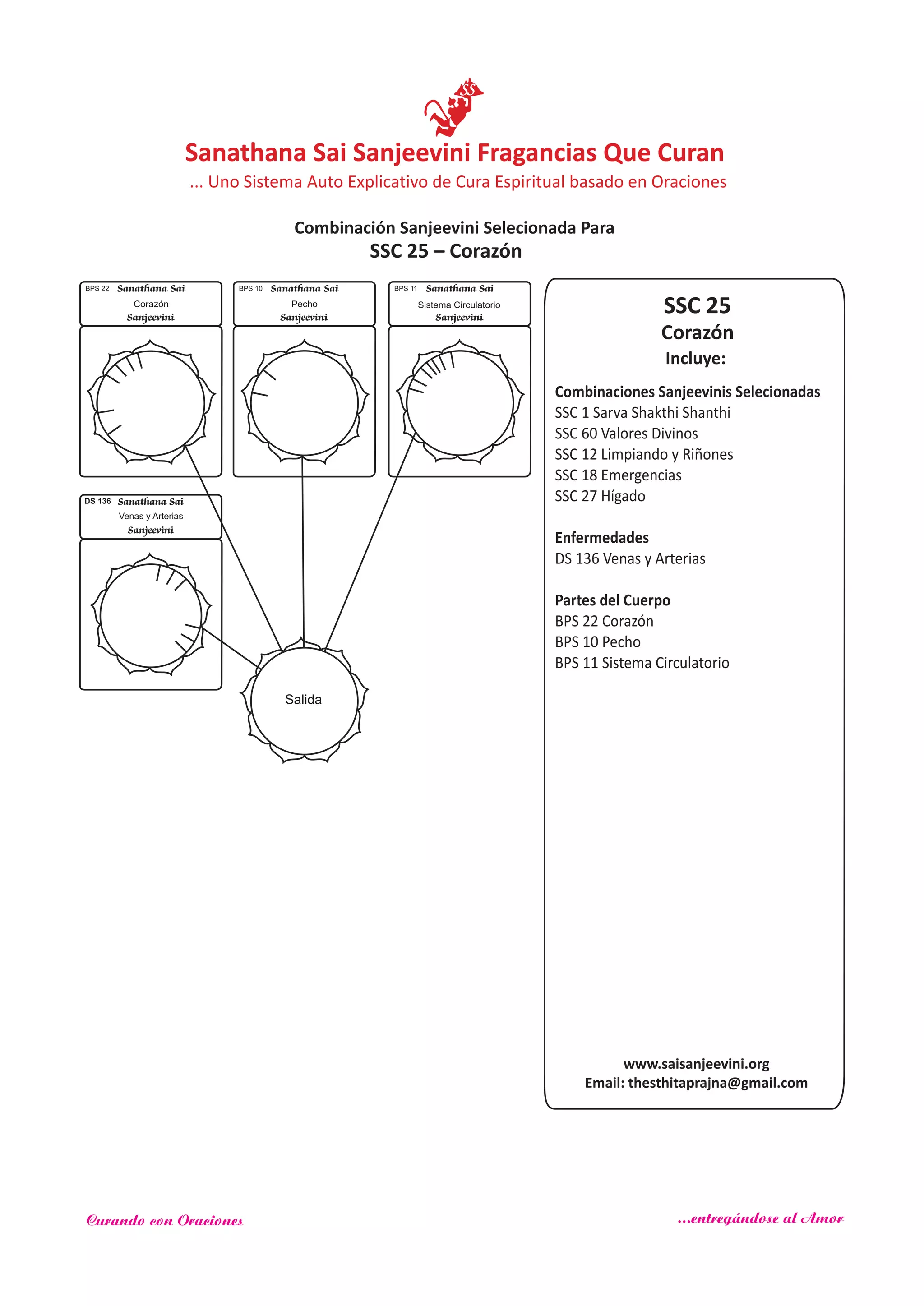 SS

Sanathana Sai Sanjeevini Fragancias Que Curan
... Uno Sistema Auto Explicativo de Cura Espiritual basado en Oraciones

Combinación Sanjeevini Selecionada Para
SSC 25 – Corazón

BPS 22 Sanathana Sai
Corazón
Sanjeevini

BPS 10 Sanathana Sai
Pecho
Sanjeevini

BPS 11 Sanathana Sai
Sistema Circulatorio
Sanjeevini

DS 136 Sanathana Sai
Venas y Arterias
Sanjeevini

Salida

SSC 25
Corazón
Incluye:

Combinaciones Sanjeevinis Selecionadas
SSC 1 Sarva Shakthi Shanthi
SSC 60 Valores Divinos
SSC 12 Limpiando y Riñones
SSC 18 Emergencias
SSC 27 Hígado

Enfermedades
DS 136 Venas y Arterias

Partes del Cuerpo
BPS 22 Corazón
BPS 10 Pecho
BPS 11 Sistema Circulatorio

www.saisanjeevini.org
Email: thesthitaprajna@gmail.com

Curando con Oraciones

...entregándose al Amor