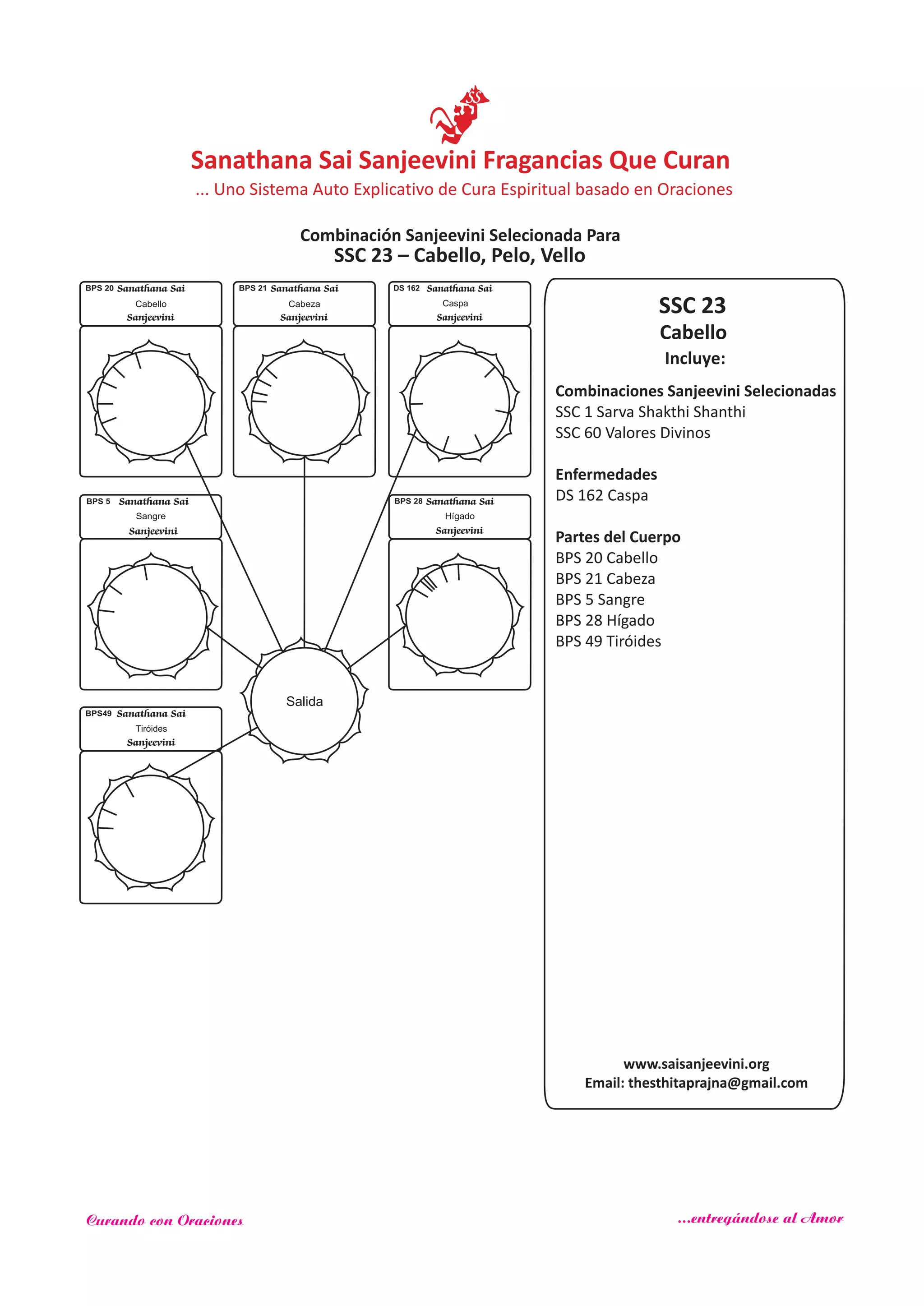 SS

Sanathana Sai Sanjeevini Fragancias Que Curan
... Uno Sistema Auto Explicativo de Cura Espiritual basado en Oraciones

Combinación Sanjeevini Selecionada Para
SSC 23 – Cabello, Pelo, Vello

BPS 20 Sanathana Sai
Cabello
Sanjeevini

BPS 21 Sanathana Sai
Cabeza
Sanjeevini

DS 162 Sanathana Sai
Caspa
Sanjeevini

BPS 5 Sanathana Sai
Sangre
Sanjeevini

BPS 28 Sanathana Sai
Hígado
Sanjeevini

Salida

BPS49 Sanathana Sai
Tiróides
Sanjeevini

SSC 23
Cabello
Incluye:

Combinaciones Sanjeevini Selecionadas
SSC 1 Sarva Shakthi Shanthi
SSC 60 Valores Divinos

Enfermedades
DS 162 Caspa

Partes del Cuerpo
BPS 20 Cabello
BPS 21 Cabeza
BPS 5 Sangre
BPS 28 Hígado
BPS 49 Tiróides

www.saisanjeevini.org
Email: thesthitaprajna@gmail.com

Curando con Oraciones

...entregándose al Amor