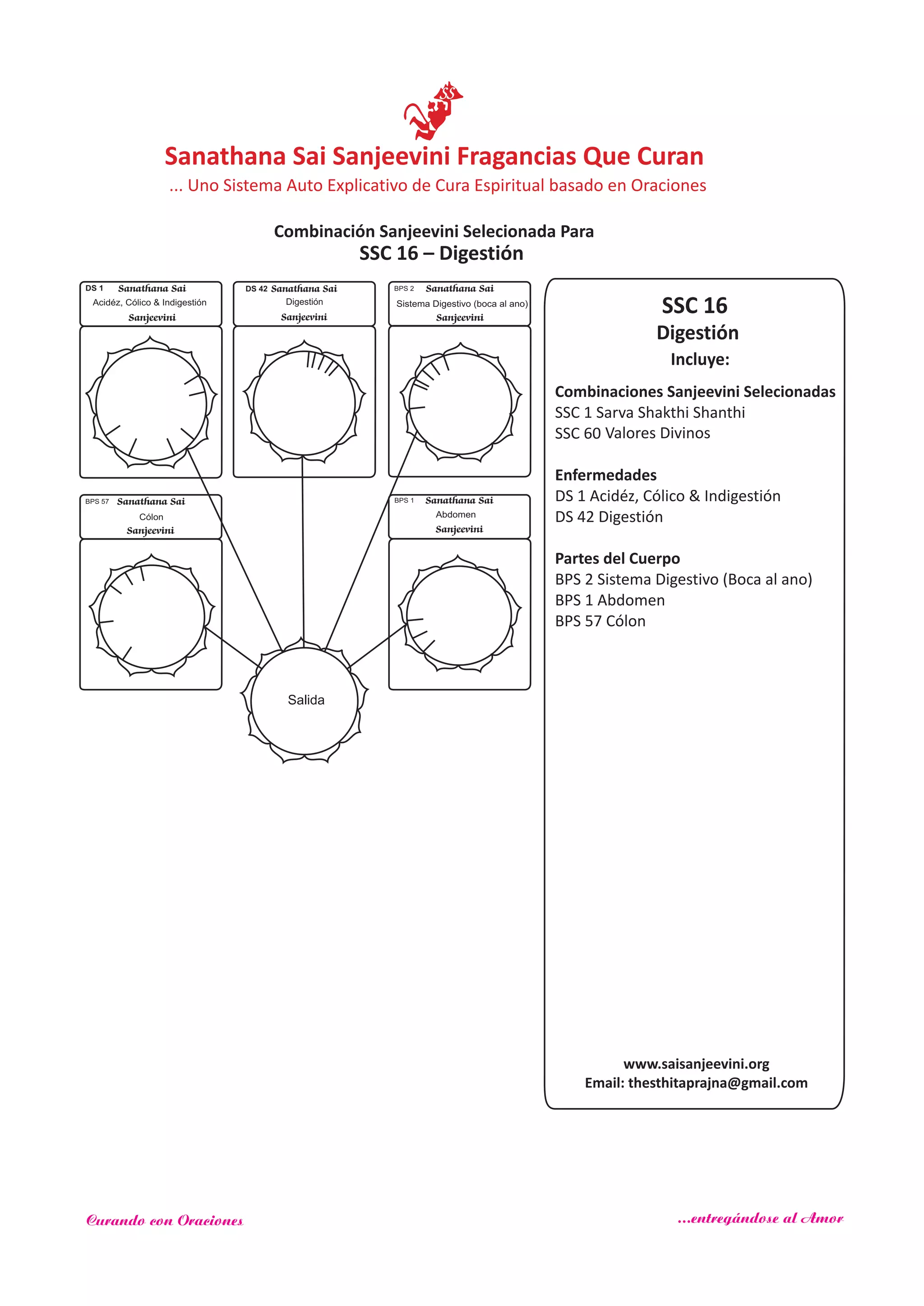 SS

Sanathana Sai Sanjeevini Fragancias Que Curan
... Uno Sistema Auto Explicativo de Cura Espiritual basado en Oraciones

Combinación Sanjeevini Selecionada Para
SSC 16 – Digestión

DS 1 Sanathana Sai
Acidéz, Cólico & Indigestión
Sanjeevini

DS 42 Sanathana Sai
Digestión
Sanjeevini

BPS 2 Sanathana Sai
Sistema Digestivo (boca al ano)
Sanjeevini

BPS 57 Sanathana Sai
Cólon
Sanjeevini

BPS 1 Sanathana Sai
Abdomen
Sanjeevini

Salida

SSC 16
Digestión
Incluye:

Combinaciones Sanjeevini Selecionadas
SSC 1 Sarva Shakthi Shanthi
SSC 60 Valores Divinos

Enfermedades
DS 1 Acidéz, Cólico & Indigestión
DS 42 Digestión

Partes del Cuerpo
BPS 2 Sistema Digestivo (Boca al ano)
BPS 1 Abdomen
BPS 57 Cólon

www.saisanjeevini.org
Email: thesthitaprajna@gmail.com

Curando con Oraciones

...entregándose al Amor