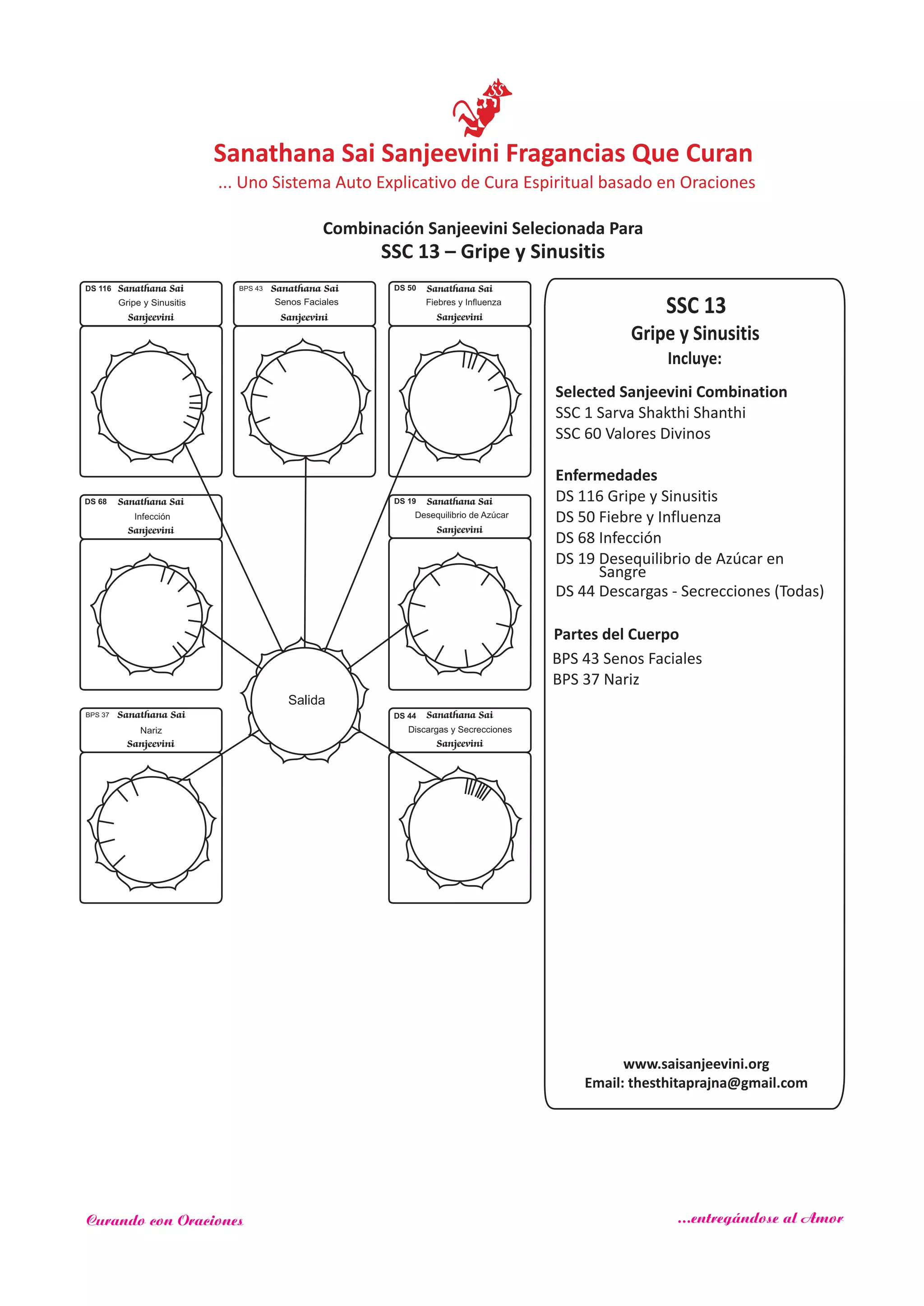 SSS

Sanathana Sai Sanjeevini Fragancias Que Curan
... Uno Sistema Auto Explicativo de Cura Espiritual basado en Oraciones

Combinación Sanjeevini Selecionada Para
SSC 13 – Gripe y Sinusitis

DS 116 Sanathana Sai
Gripe y Sinusitis
Sanjeevini

BPS 43 Sanathana Sai
Senos Faciales
Sanjeevini

DS 50 Sanathana Sai
Fiebres y Influenza
Sanjeevini

DS 68 Sanathana Sai
Infección
Sanjeevini

DS 19 Sanathana Sai
Desequilibrio de Azúcar
Sanjeevini

Salida

BPS 37 Sanathana Sai
Nariz
Sanjeevini

DS 44 Sanathana Sai
Discargas y Secrecciones
Sanjeevini

SSC 13
Gripe y Sinusitis
Incluye:

Selected Sanjeevini Combination
SSC 1 Sarva Shakthi Shanthi
SSC 60 Valores Divinos

Enfermedades
DS 116 Gripe y Sinusitis
DS 50 Fiebre y Influenza
DS 68 Infección
DS 19 Desequilibrio de Azúcar en Sangre
DS 44 Descargas - Secrecciones (Todas)

Partes del Cuerpo
BPS 43 Senos Faciales
BPS 37 Nariz

www.saisanjeevini.org
Email: thesthitaprajna@gmail.com

Curando con Oraciones

...entregándose al Amor