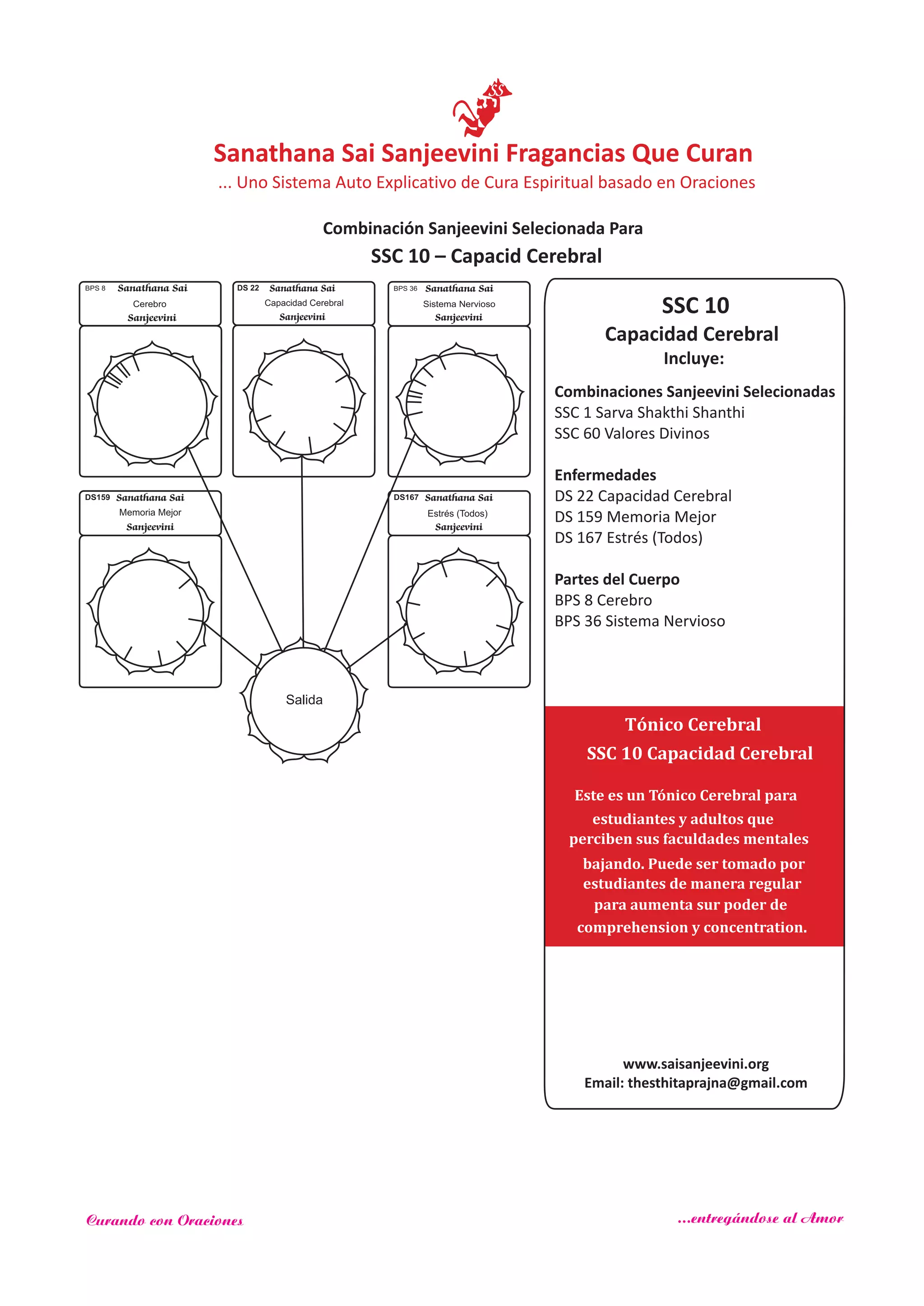 SSS

Sanathana Sai Sanjeevini Fragancias Que Curan
... Uno Sistema Auto Explicativo de Cura Espiritual basado en Oraciones

Combinación Sanjeevini Selecionada Para
SSC 10 – Capacid Cerebral

BPS 8 Sanathana Sai
Cerebro
Sanjeevini

DS 22 Sanathana Sai
Capacidad Cerebral
Sanjeevini

BPS 36 Sanathana Sai
Sistema Nervioso
Sanjeevini

DS159 Sanathana Sai
Memoria Mejor
Sanjeevini

DS167 Sanathana Sai
Estrés (Todos)
Sanjeevini

Salida

SSC 10
Capacidad Cerebral
Incluye:

Combinaciones Sanjeevini Selecionadas
SSC 1 Sarva Shakthi Shanthi
SSC 60 Valores Divinos

Enfermedades
DS 22 Capacidad Cerebral
DS 159 Memoria Mejor
DS 167 Estrés (Todos)

Partes del Cuerpo
BPS 8 Cerebro
BPS 36 Sistema Nervioso

Tónico Cerebral
SSC 10 Capacidad Cerebral

Este es un Tónico Cerebral para estudiantes y adultos que perciben sus faculdades mentales bajando. Puede ser tomado por estudiantes de manera regular para aumenta sur poder de comprehension y concentration.

www.saisanjeevini.org
Email: thesthitaprajna@gmail.com

Curando con Oraciones

...entregándose al Amor