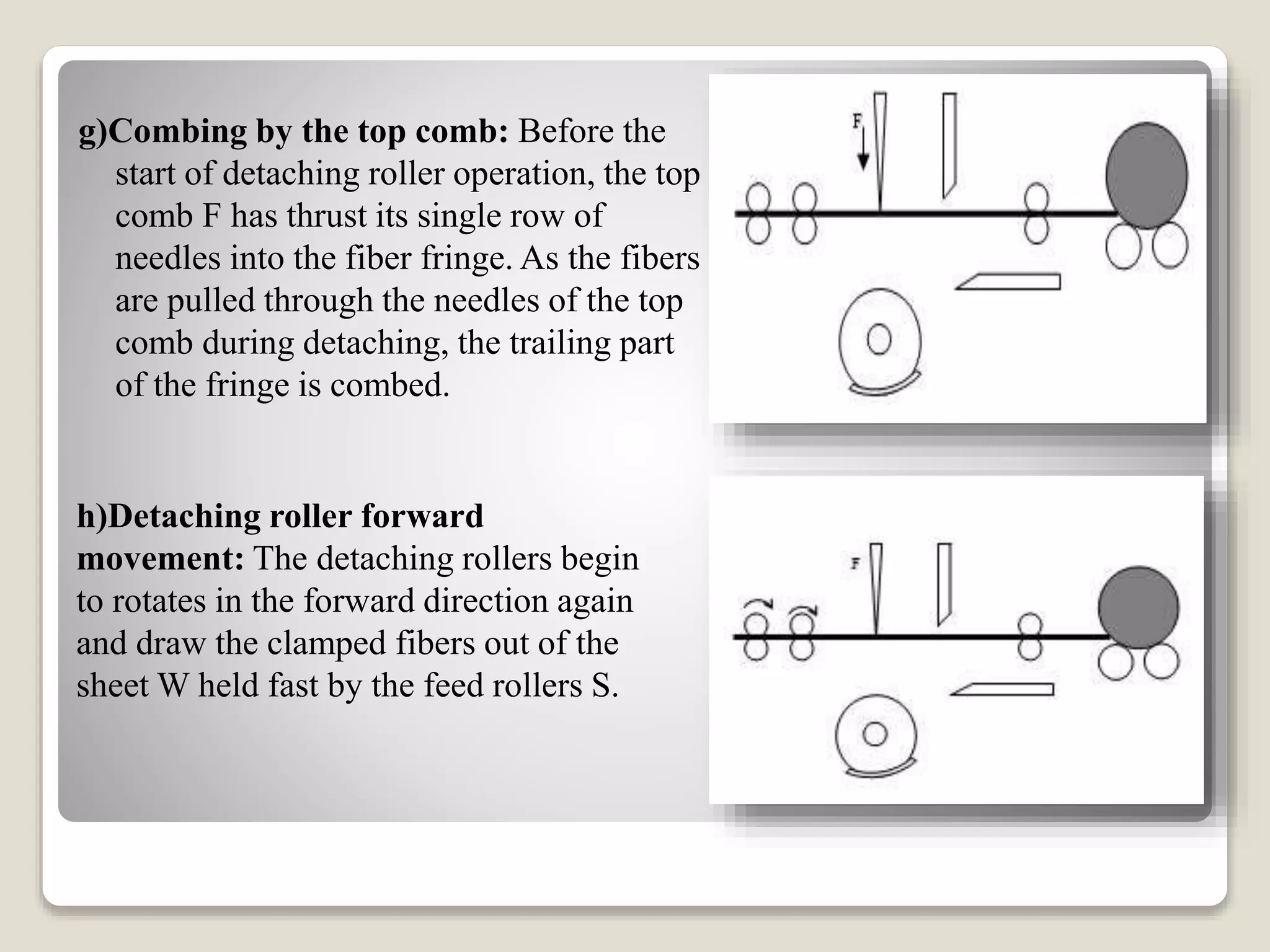 g)Combing by the top comb: Before the start of detaching roller operation, the top comb F has thrust its single row of needles into the fiber fringe. As the fibers are pulled through the needles of the top comb during detaching, the trailing part of the fringe is combed.

F

h)Detaching roller forward movement: The detaching rollers begin to rotates in the forward direction again and draw the clamped fibers out of the sheet W held fast by the feed rollers S.

F