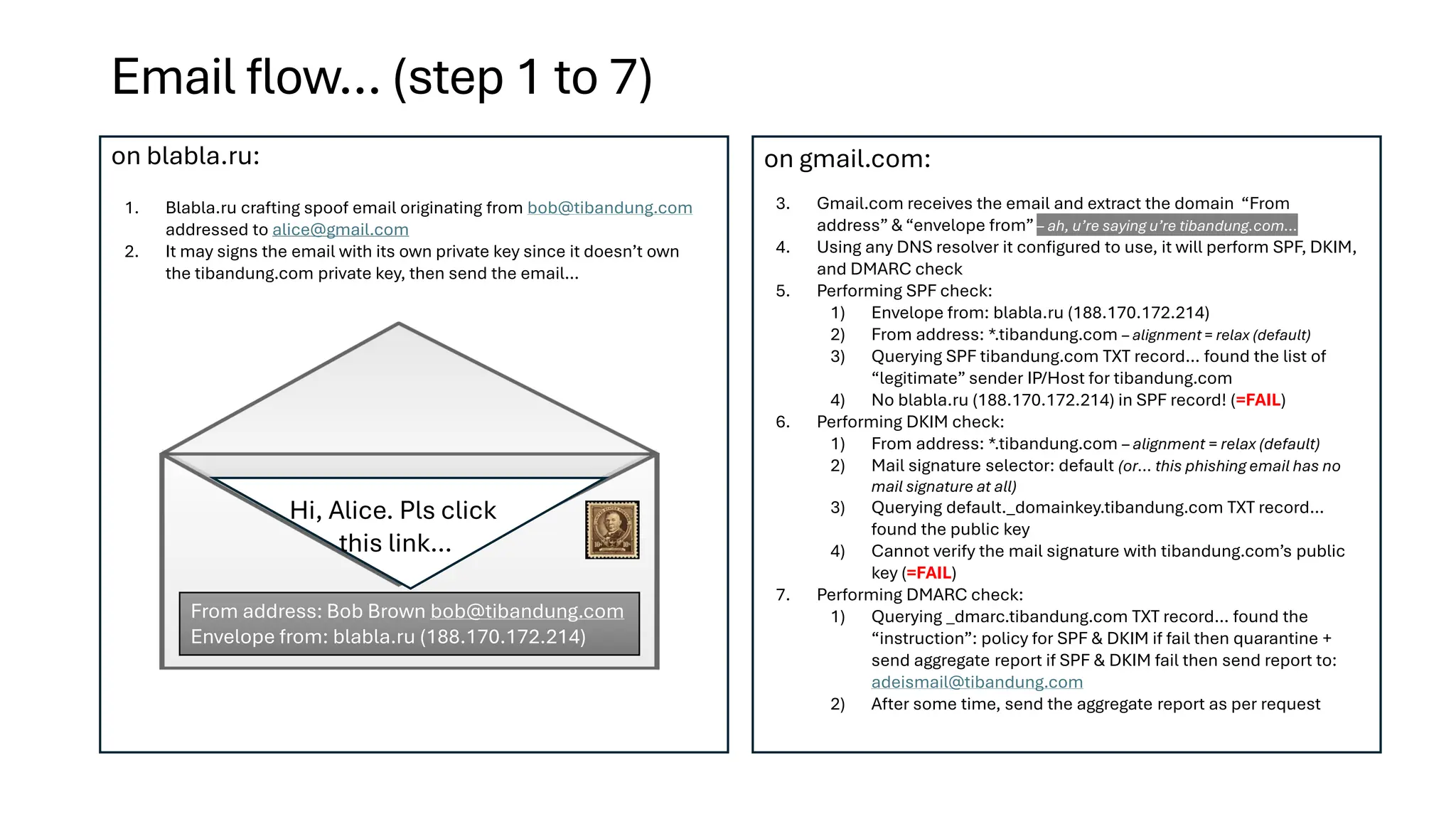 Email flow… (step 1 to 7)

on blabla.ru:

1. Blabla.ru crafting spoof email originating from bob@tibandung.com addressed to alice@gmail.com
2. It may signs the email with its own private key since it doesn't own the tibandung.com private key, then send the email…

Hi, Alice. Pls click this link…

From address: Bob Brown bob@tibandung.com
Envelope from: blabla.ru (188.170.172.214)

on gmail.com:

3. Gmail.com receives the email and extract the domain "From address" & "envelope from" – ah, u're saying u're tibandung.com…
4. Using any DNS resolver it configured to use, it will perform SPF, DKIM, and DMARC check
5. Performing SPF check:
1) Envelope from: blabla.ru (188.170.172.214)
2) From address: *.tibandung.com – alignment = relax (default)
3) Querying SPF tibandung.com TXT record… found the list of "legitimate" sender IP/Host for tibandung.com
4) No blabla.ru (188.170.172.214) in SPF record! (=FAIL)
6. Performing DKIM check:
1) From address: *.tibandung.com – alignment = relax (default)
2) Mail signature selector: default (or… this phishing email has no mail signature at all)
3) Querying default._domainkey.tibandung.com TXT record… found the public key
4) Cannot verify the mail signature with tibandung.com's public key (=FAIL)
7. Performing DMARC check:
1) Querying _dmarc.tibandung.com TXT record… found the "instruction": policy for SPF & DKIM if fail then quarantine + send aggregate report if SPF & DKIM fail then send report to: adeismail@tibandung.com
2) After some time, send the aggregate report as per request