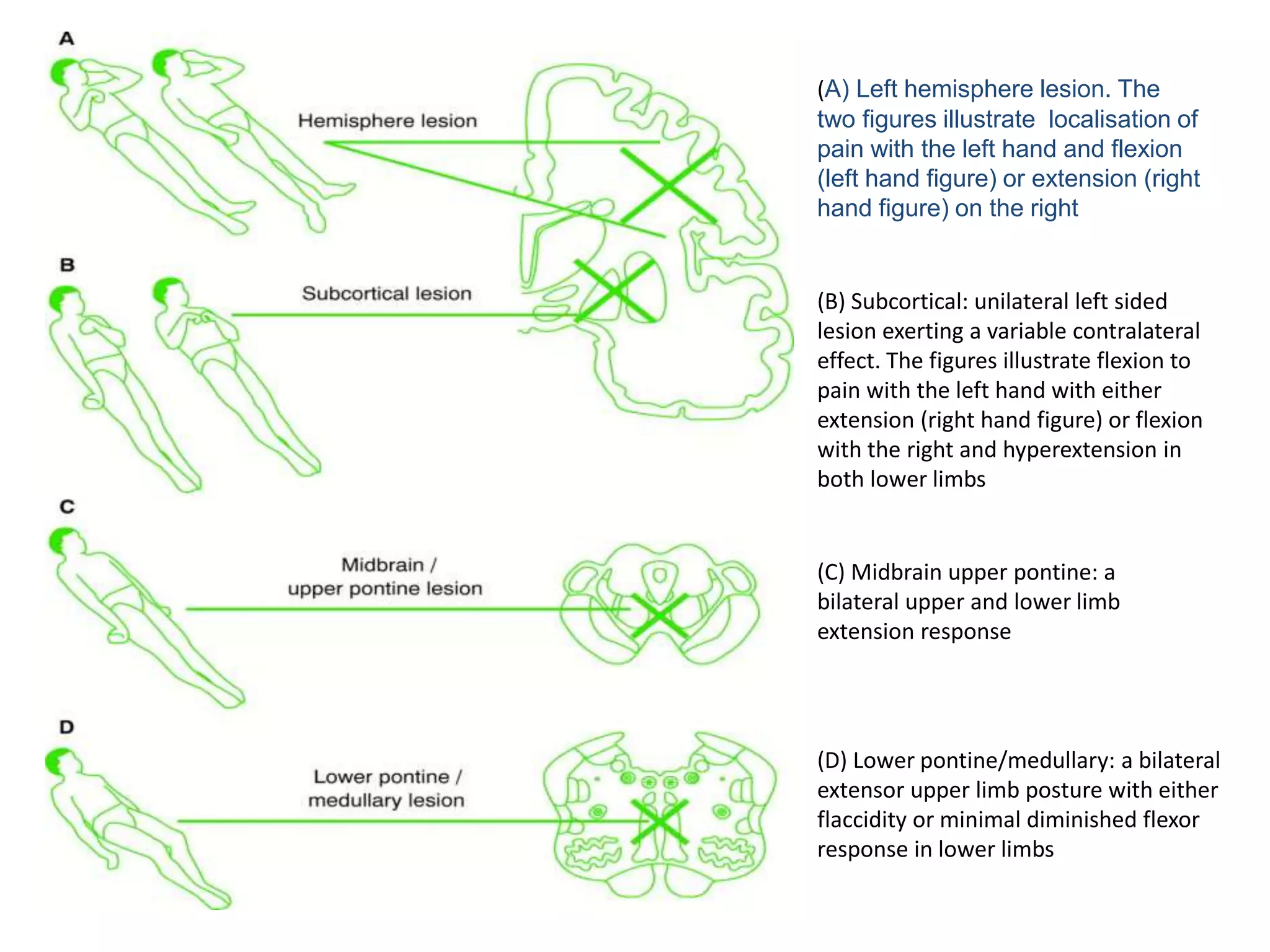 A

Hemisphere lesion

B

Subcortical lesion

C

Midbrain / upper pontine lesion

D

Lower pontine / medullary lesion

(A) Left hemisphere lesion. The two figures illustrate localisation of pain with the left hand and flexion (left hand figure) or extension (right hand figure) on the right

(B) Subcortical: unilateral left sided lesion exerting a variable contralateral effect. The figures illustrate flexion to pain with the left hand with either extension (right hand figure) or flexion with the right and hyperextension in both lower limbs

(C) Midbrain upper pontine: a bilateral upper and lower limb extension response

(D) Lower pontine/medullary: a bilateral extensor upper limb posture with either flaccidity or minimal diminished flexor response in lower limbs