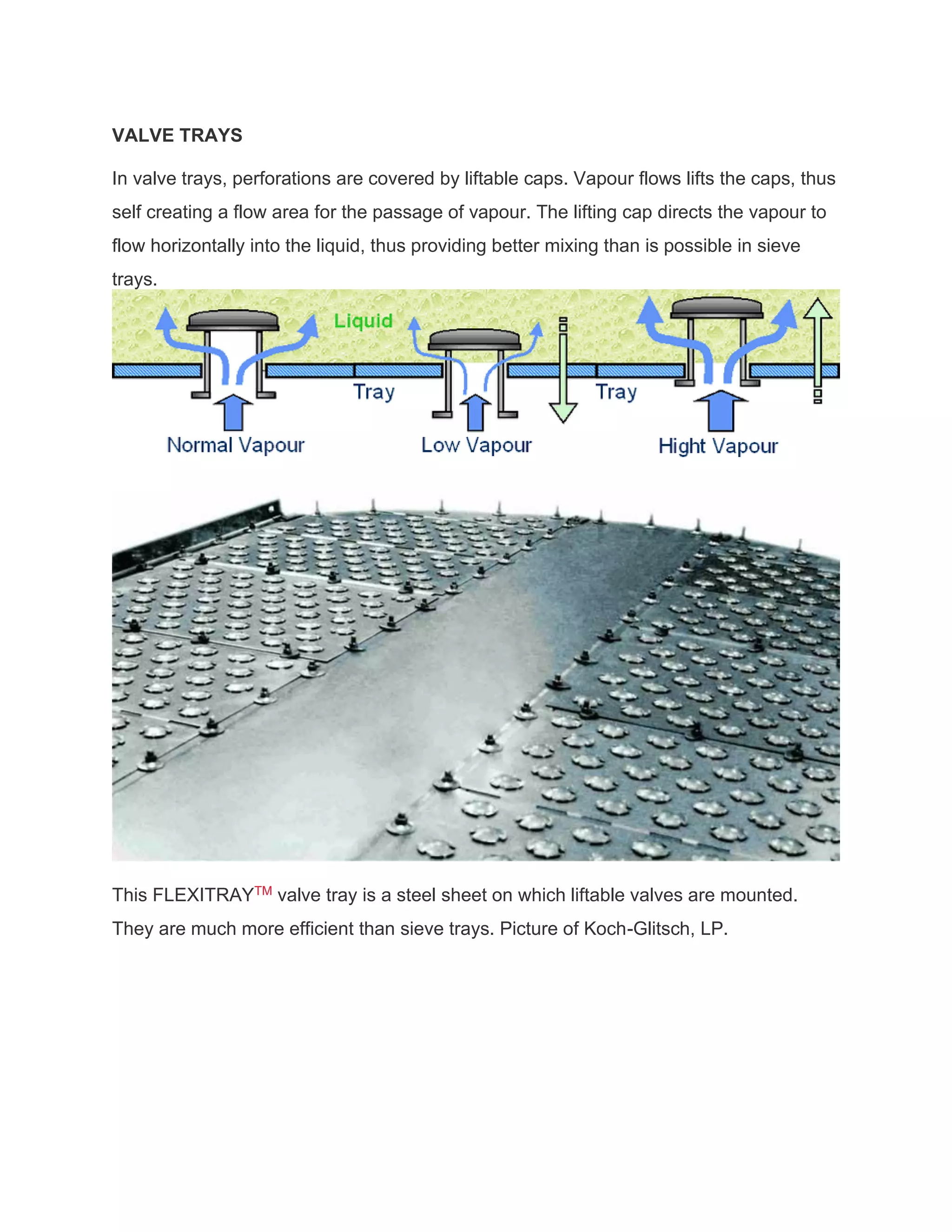 VALVE TRAYS

In valve trays, perforations are covered by liftable caps. Vapour flows lifts the caps, thus self creating a flow area for the passage of vapour. The lifting cap directs the vapour to flow horizontally into the liquid, thus providing better mixing than is possible in sieve trays.

Liquid

Tray

Tray

Normal Vapour

Low Vapour

Hight Vapour

This FLEXITRAY$^{TM}$ valve tray is a steel sheet on which liftable valves are mounted. They are much more efficient than sieve trays. Picture of Koch-Glitsch, LP.