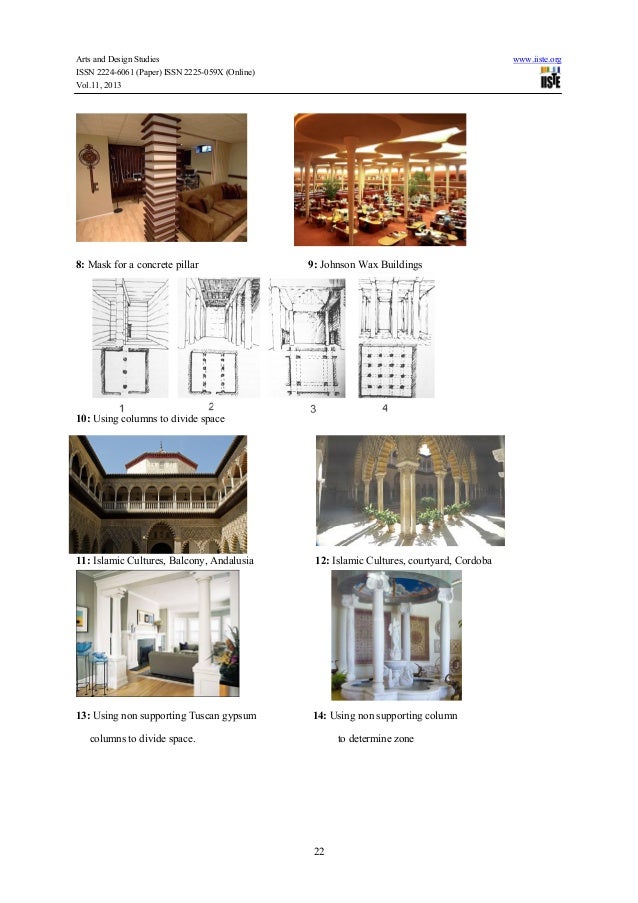 Arts and Design Studies
ISSN 2224-6061 (Paper) ISSN 2225-059X (Online)
Vol.11, 2013

www.iiste.org

IISTE

8: Mask for a concrete pillar

9: Johnson Wax Buildings

1
2
3
4

10: Using columns to divide space

11: Islamic Cultures, Balcony, Andalusia

12: Islamic Cultures, courtyard, Cordoba

13: Using non supporting Tuscan gypsum columns to divide space.

14: Using non supporting column to determine zone

22