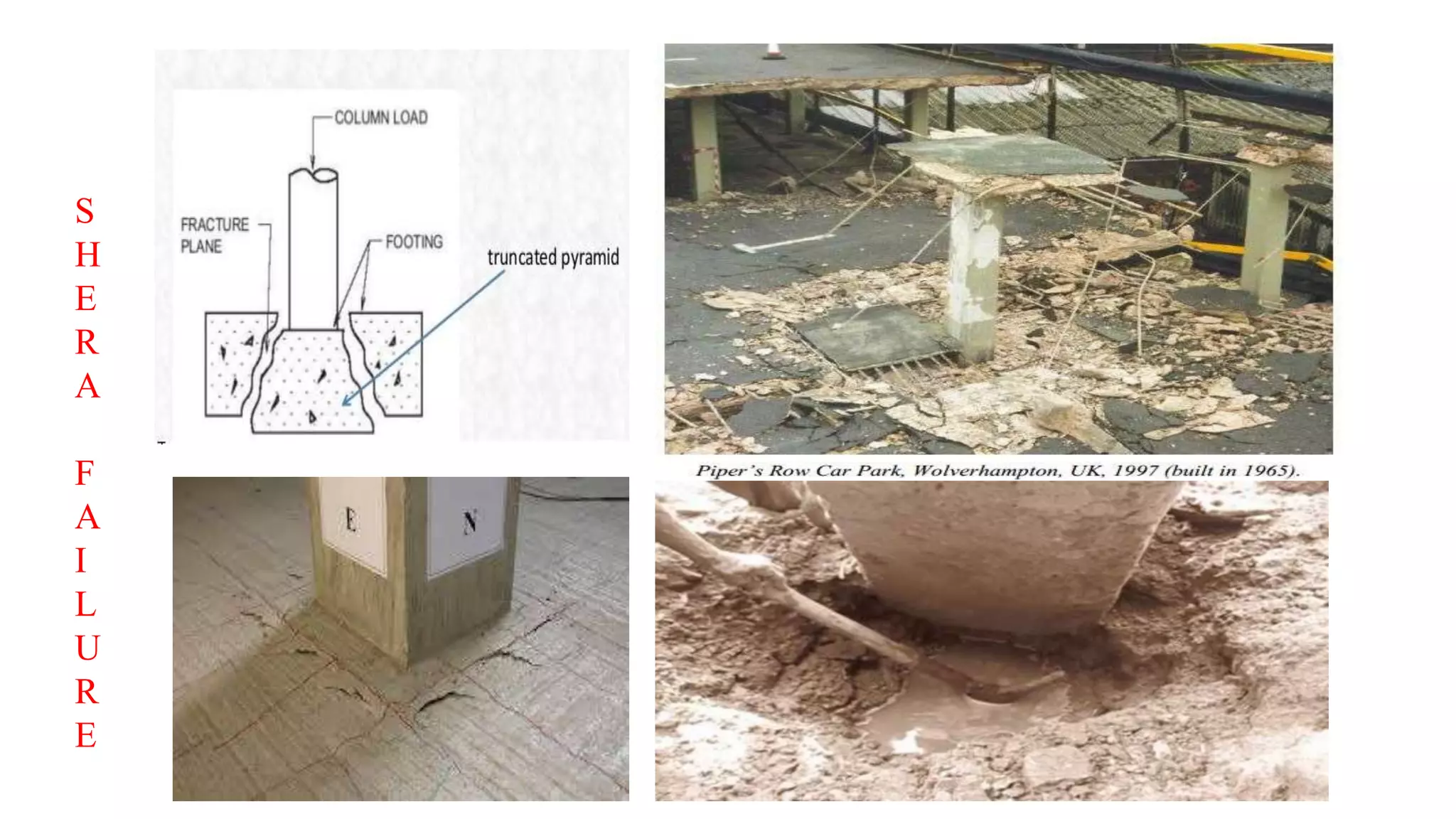 S
H
E
R
A

F
A
I
L
U
R
E

COLUMN LOAD
FRACTURE PLANE
FOOTING
truncated pyramid

Piper's Row Car Park, Wolverhampton, UK, 1997 (built in 1965).

E
N