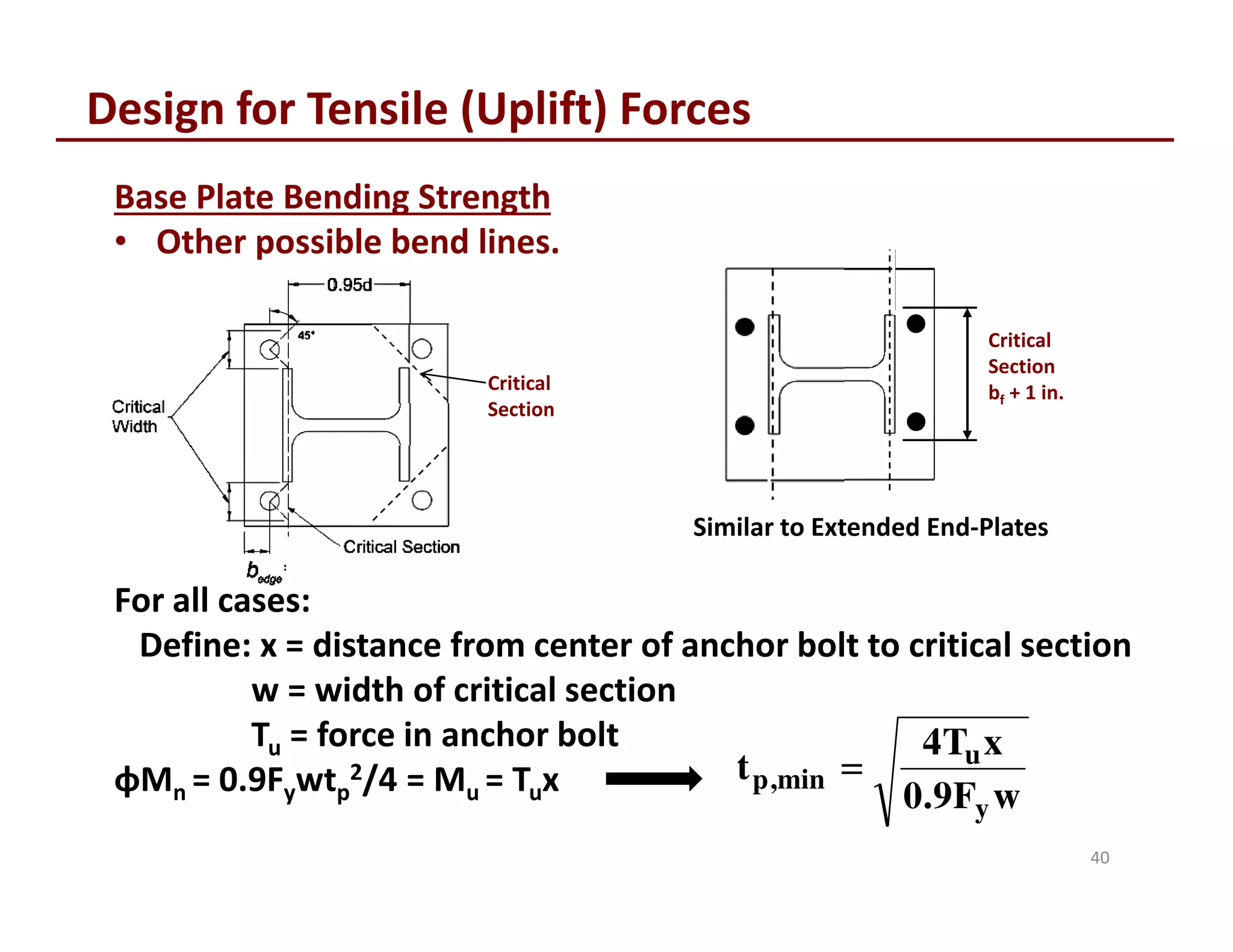 Design for Tensile (Uplift) Forces

Base Plate Bending Strength

• Other possible bend lines.

0.95d

45°

Critical Width

Critical Section

Critical Section

$b_{edge}$

Critical Section $b_f$ + 1 in.

Similar to Extended End-Plates

For all cases:

Define: x = distance from center of anchor bolt to critical section

w = width of critical section

$T_u$ = force in anchor bolt

$\phi M_n = 0.9F_y w t_p^2/4 = M_u = T_u x$

$t_{p,min} = \sqrt{\frac{4T_u x}{0.9F_y w}}$

40