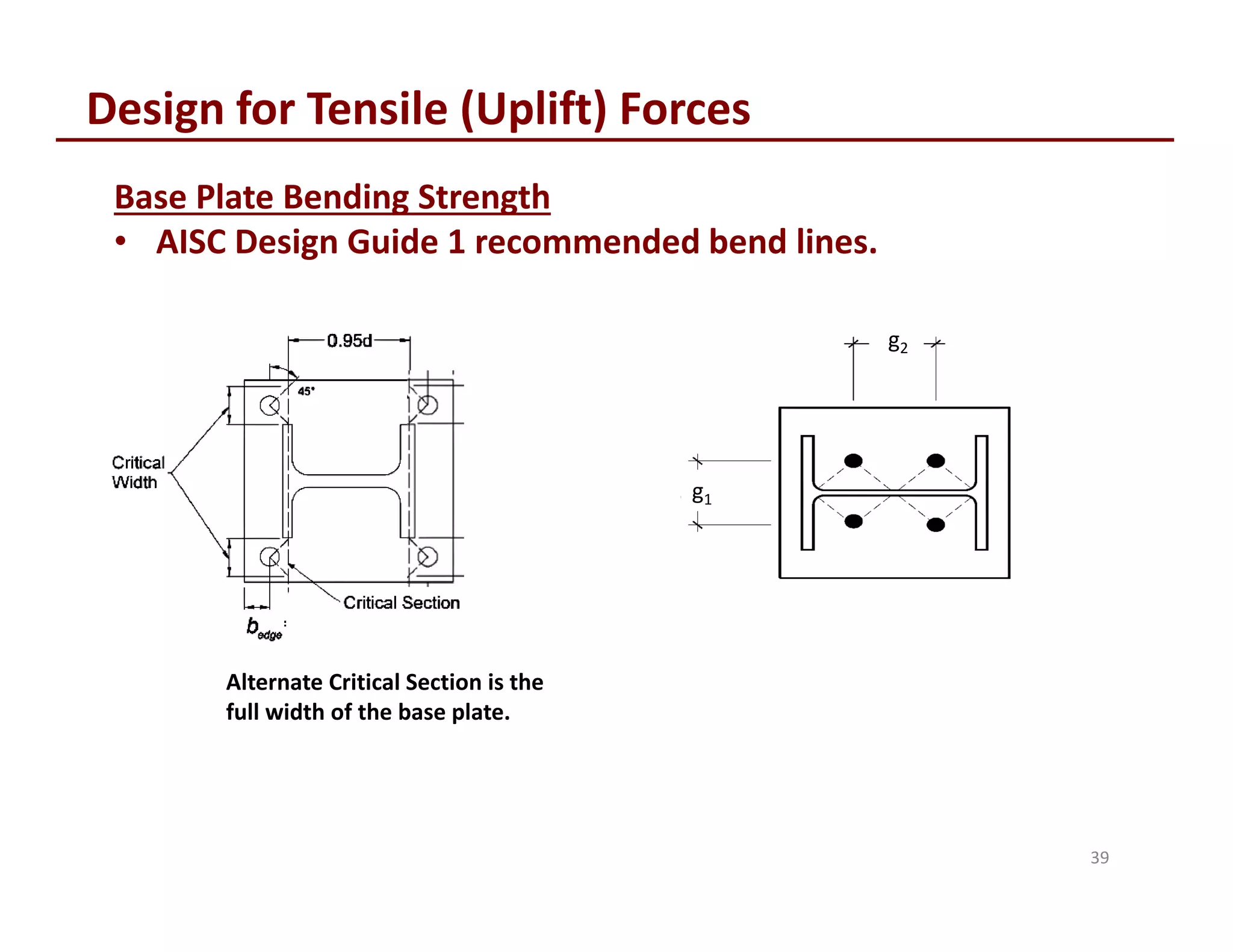 Design for Tensile (Uplift) Forces

Base Plate Bending Strength

• AISC Design Guide 1 recommended bend lines.

0.95d

45°

Critical Width

Critical Section

$b_{edge}$

$g_2$

$g_1$

Alternate Critical Section is the full width of the base plate.

39