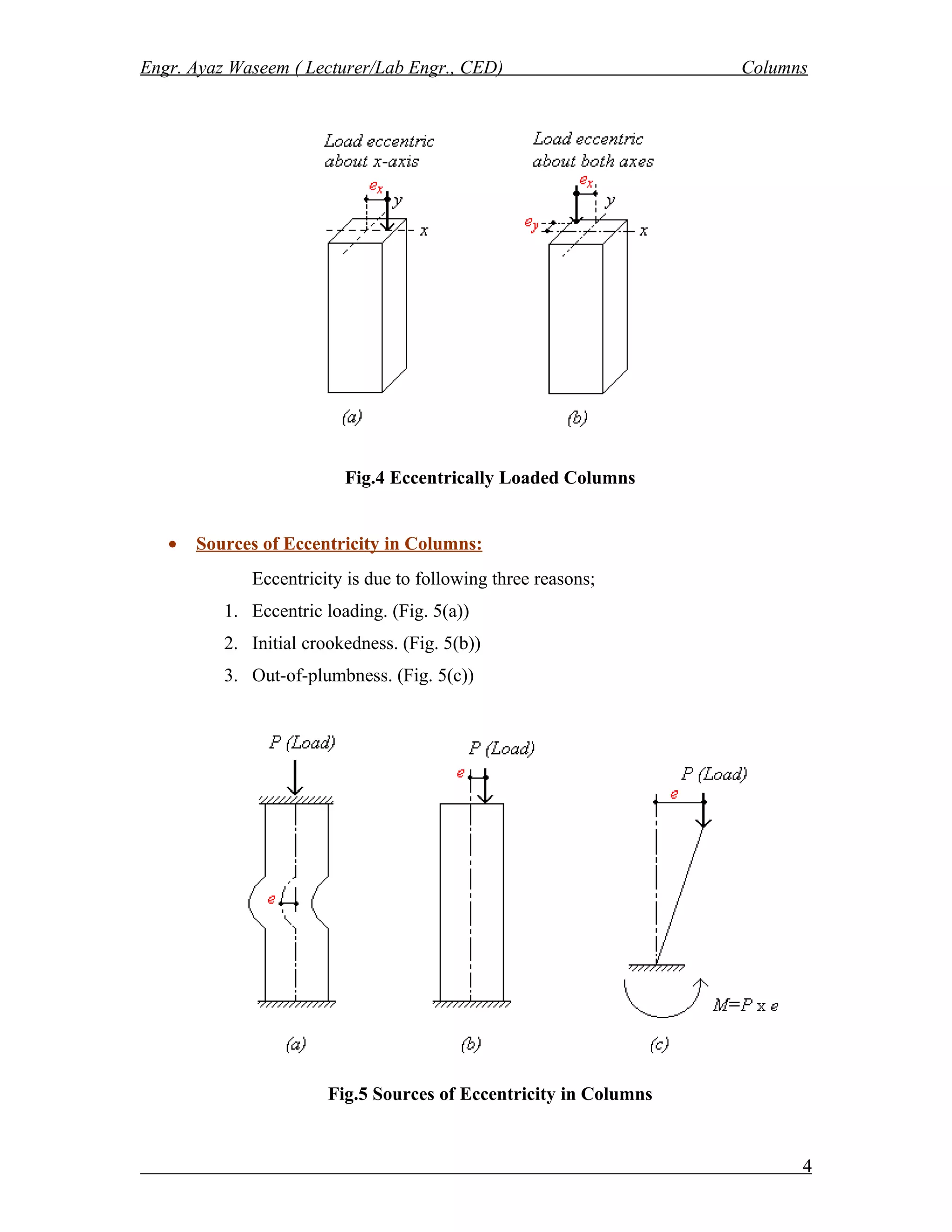 Engr. Ayaz Waseem ( Lecturer/Lab Engr., CED) Columns

Load eccentric about x-axis

$e_x$
y
x

(a)

Load eccentric about both axes

$e_x$
y
$e_y$
x

(b)

Fig.4 Eccentrically Loaded Columns

• Sources of Eccentricity in Columns:

Eccentricity is due to following three reasons;

1. Eccentric loading. (Fig. 5(a))
2. Initial crookedness. (Fig. 5(b))
3. Out-of-plumbness. (Fig. 5(c))

P (Load)

e

(a)

P (Load)

e

(b)

P (Load)

e

M=P x e

(c)

Fig.5 Sources of Eccentricity in Columns

4