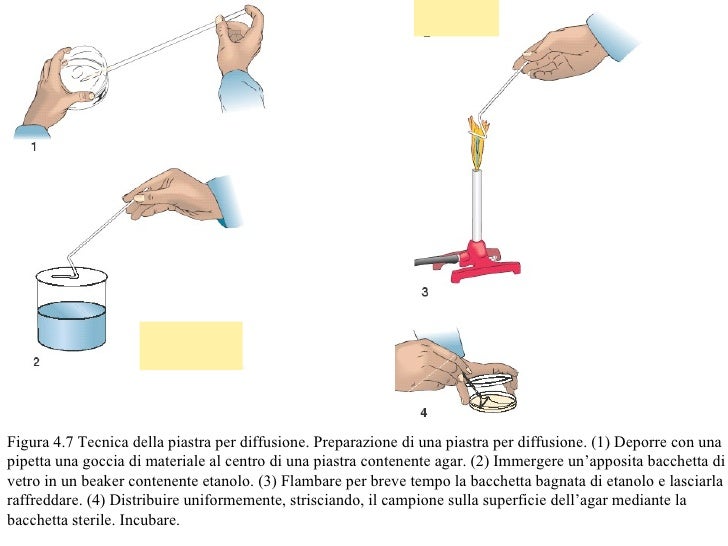 1

2

3

4

Figura 4.7 Tecnica della piastra per diffusione. Preparazione di una piastra per diffusione. (1) Deporre con una pipetta una goccia di materiale al centro di una piastra contenente agar. (2) Immergere un'apposita bacchetta di vetro in un beaker contenente etanolo. (3) Flambare per breve tempo la bacchetta bagnata di etanolo e lasciarla raffreddare. (4) Distribuire uniformemente, strisciando, il campione sulla superficie dell'agar mediante la bacchetta sterile. Incubare.