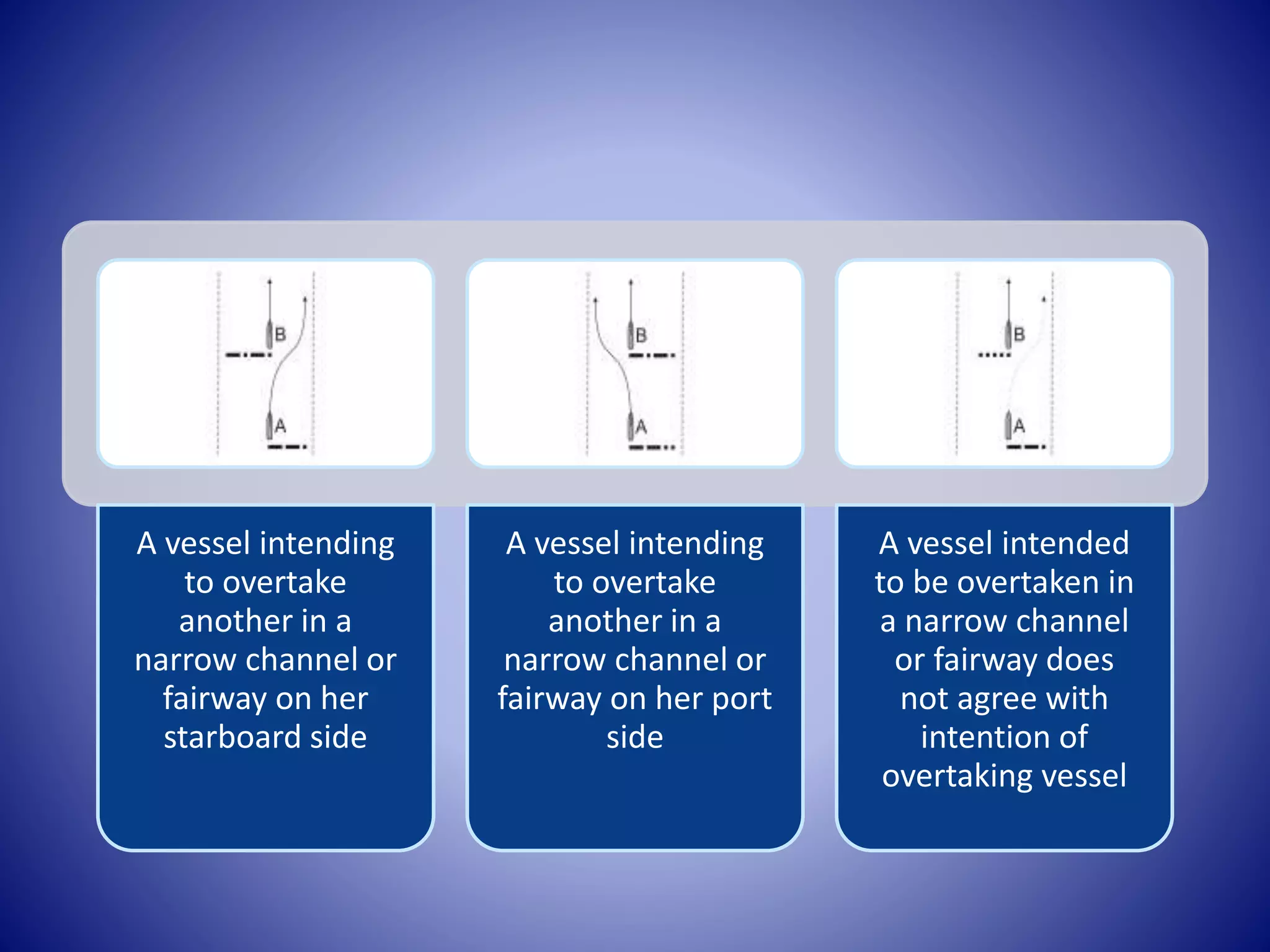 B

A

B

A

B

A

A vessel intending to overtake another in a narrow channel or fairway on her starboard side

A vessel intending to overtake another in a narrow channel or fairway on her port side

A vessel intended to be overtaken in a narrow channel or fairway does not agree with intention of overtaking vessel