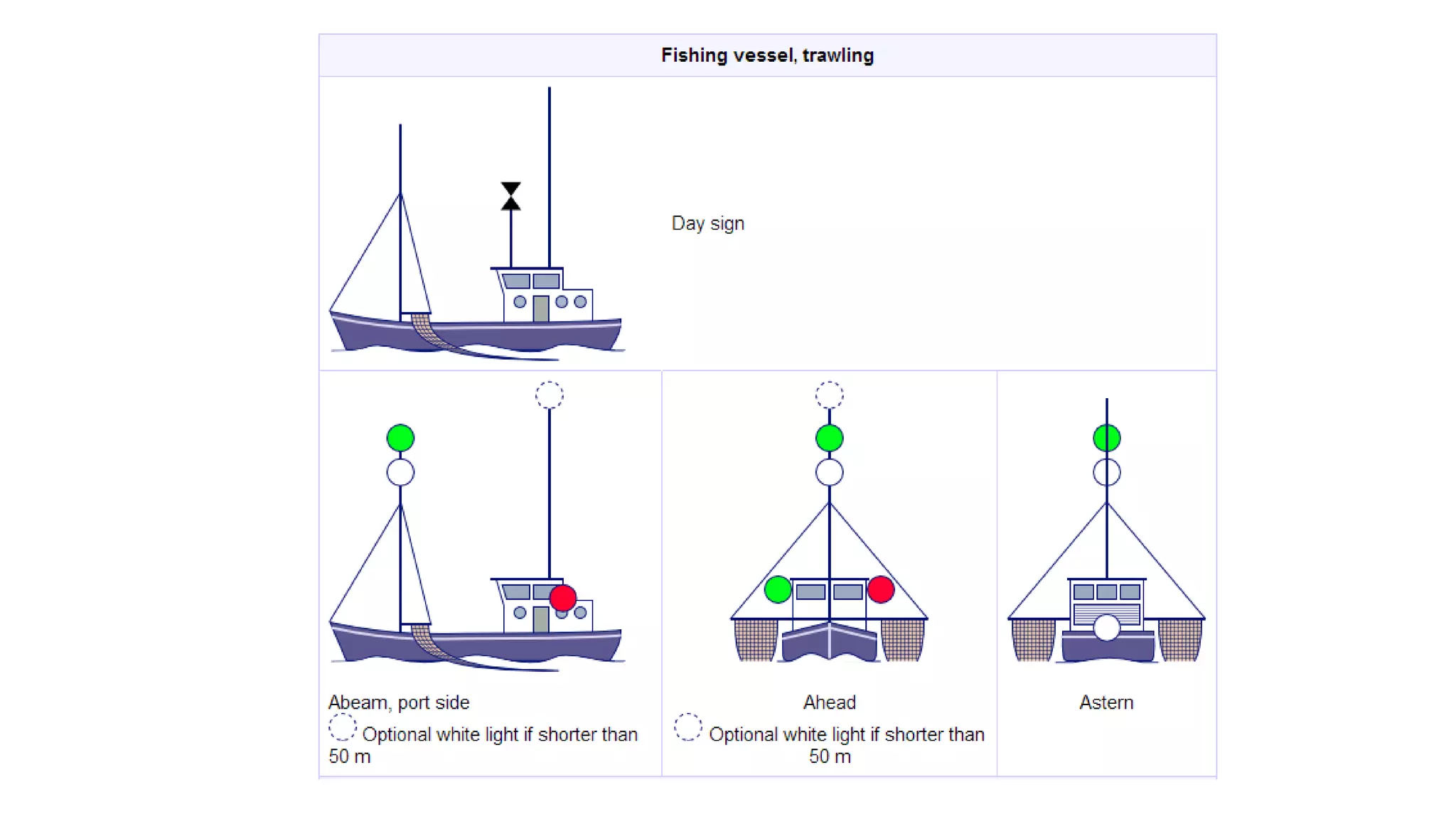 Fishing vessel, trawling

Day sign

Abeam, port side
Optional white light if shorter than 50 m

Ahead
Optional white light if shorter than 50 m

Astern