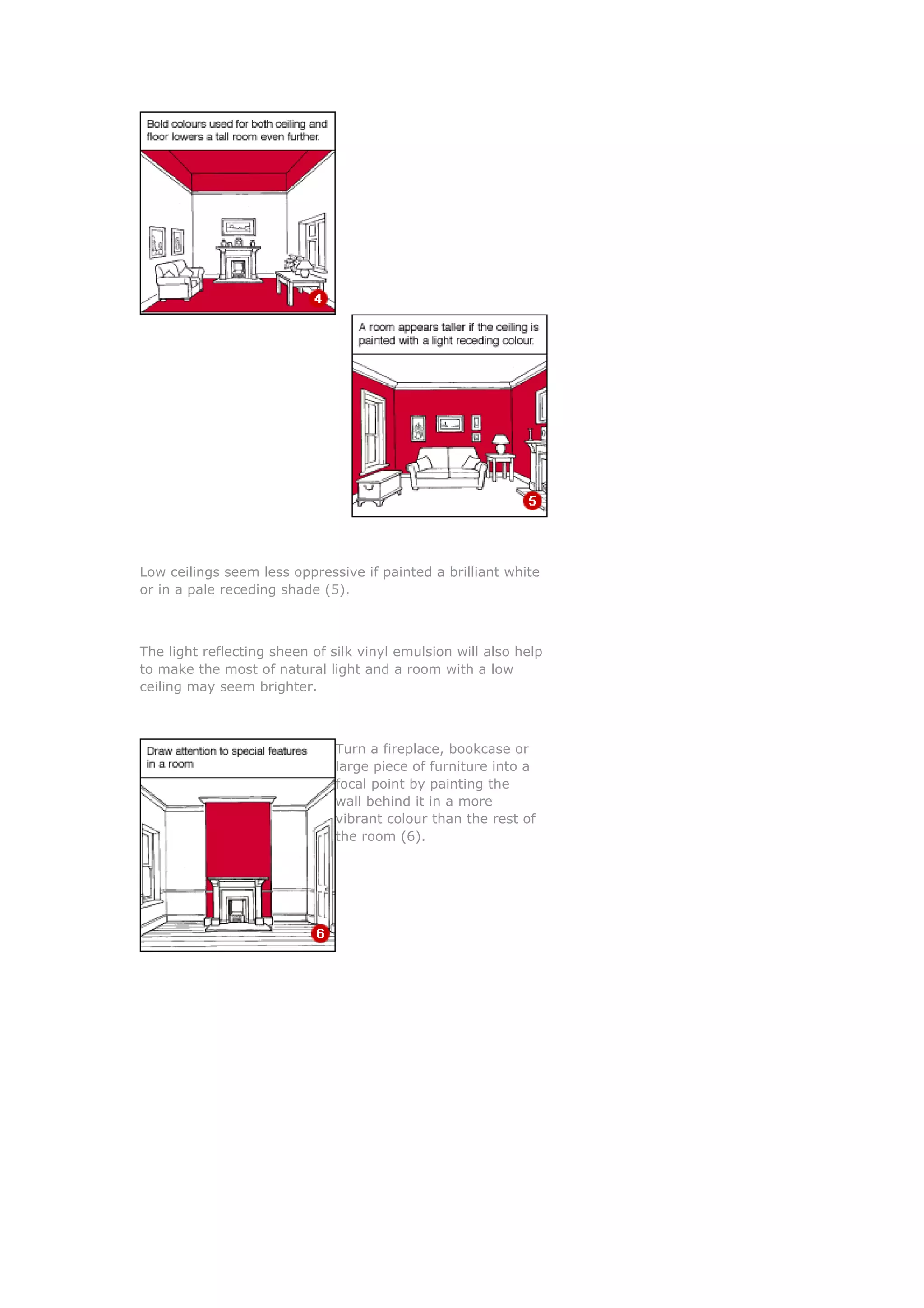 Bold colours used for both ceiling and floor lowers a tall room even further.

4

A room appears taller if the ceiling is painted with a light receding colour.

5

Low ceilings seem less oppressive if painted a brilliant white or in a pale receding shade (5).

The light reflecting sheen of silk vinyl emulsion will also help to make the most of natural light and a room with a low ceiling may seem brighter.

Draw attention to special features in a room

6

Turn a fireplace, bookcase or large piece of furniture into a focal point by painting the wall behind it in a more vibrant colour than the rest of the room (6).