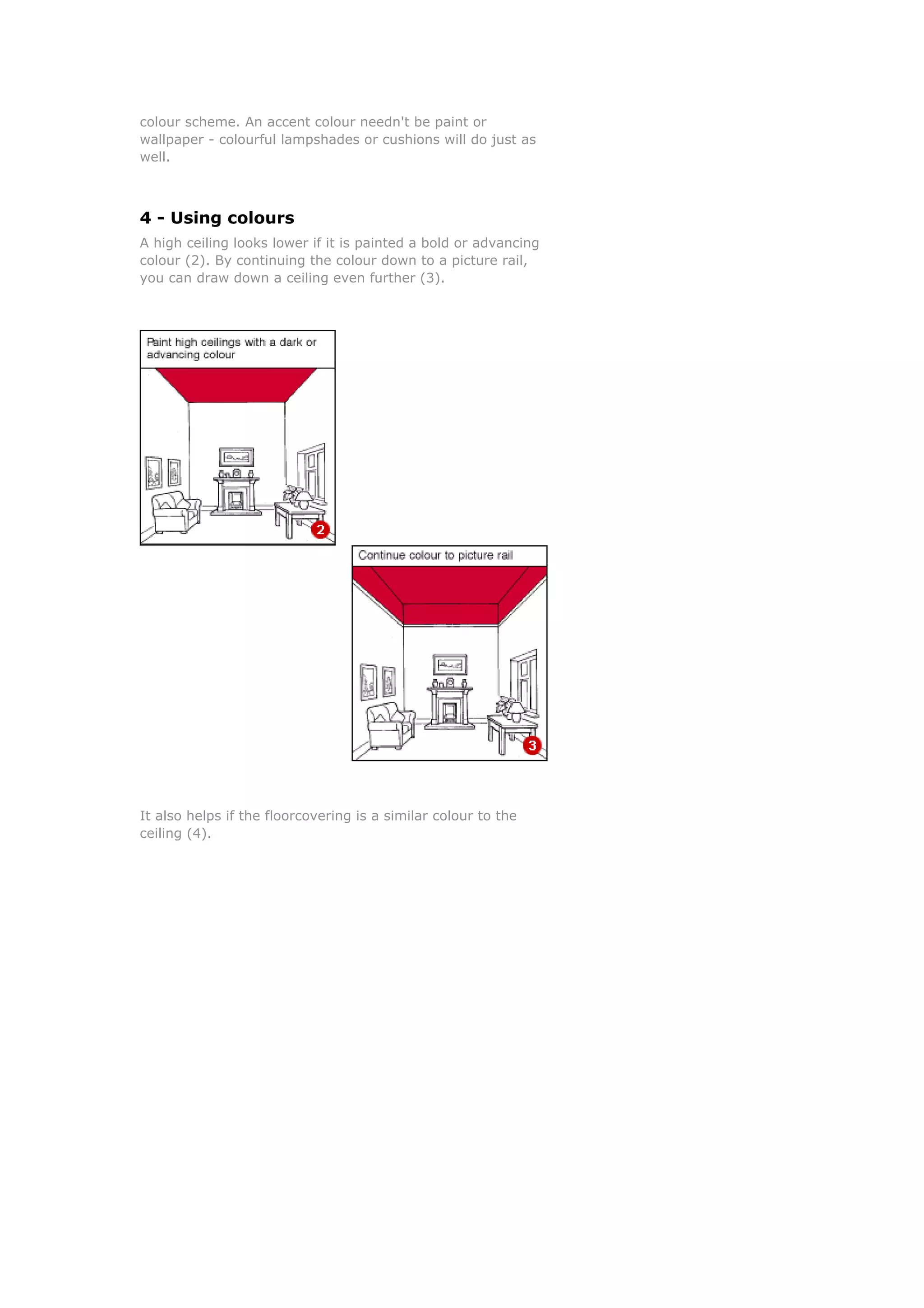 colour scheme. An accent colour needn't be paint or wallpaper - colourful lampshades or cushions will do just as well.

4 - Using colours

A high ceiling looks lower if it is painted a bold or advancing colour (2). By continuing the colour down to a picture rail, you can draw down a ceiling even further (3).

Paint high ceilings with a dark or advancing colour

2

Continue colour to picture rail

3

It also helps if the floorcovering is a similar colour to the ceiling (4).