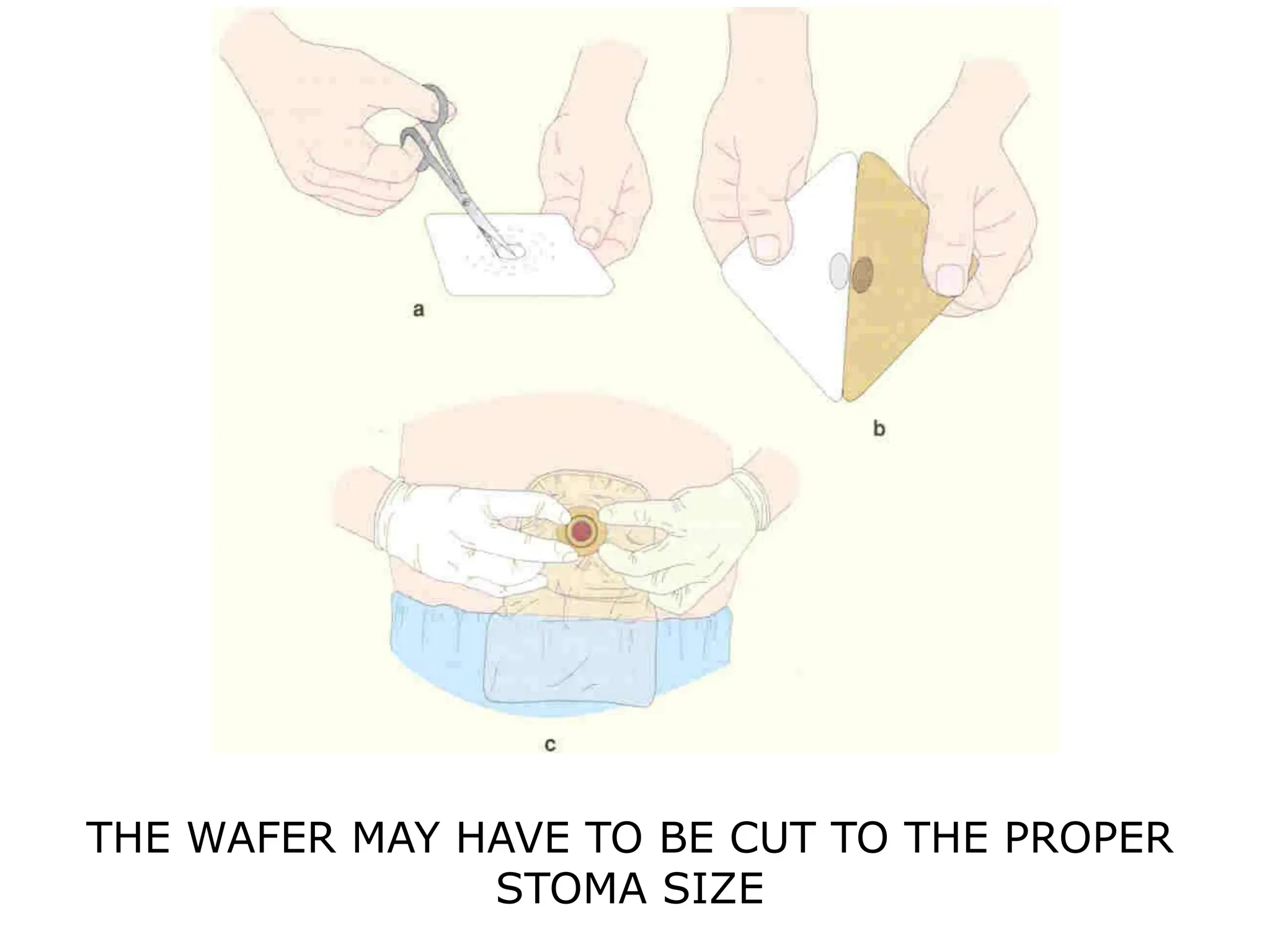 a

b

c

THE WAFER MAY HAVE TO BE CUT TO THE PROPER STOMA SIZE