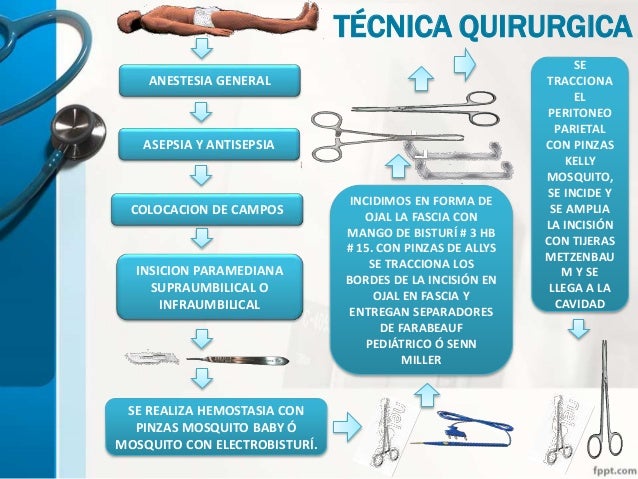 TÉCNICA QUIRURGICA

ANESTESIA GENERAL

ASEPSIA Y ANTISEPSIA

COLOCACION DE CAMPOS

INSICION PARAMEDIANA SUPRAUMBILICAL O INFRAUMBILICAL

SE REALIZA HEMOSTASIA CON PINZAS MOSQUITO BABY Ó MOSQUITO CON ELECTROBISTURÍ.

INCIDIMOS EN FORMA DE OJAL LA FASCIA CON MANGO DE BISTURÍ # 3 HB # 15. CON PINZAS DE ALLYS SE TRACCIONA LOS BORDES DE LA INCISIÓN EN OJAL EN FASCIA Y ENTREGAN SEPARADORES DE FARABEAUF PEDIÁTRICO Ó SENN MILLER

SE TRACCIONA EL PERITONEO PARIETAL CON PINZAS KELLY MOSQUITO, SE INCIDE Y SE AMPLIA LA INCISIÓN CON TIJERAS METZENBAUM Y SE LLEGA A LA CAVIDAD

fppt.com