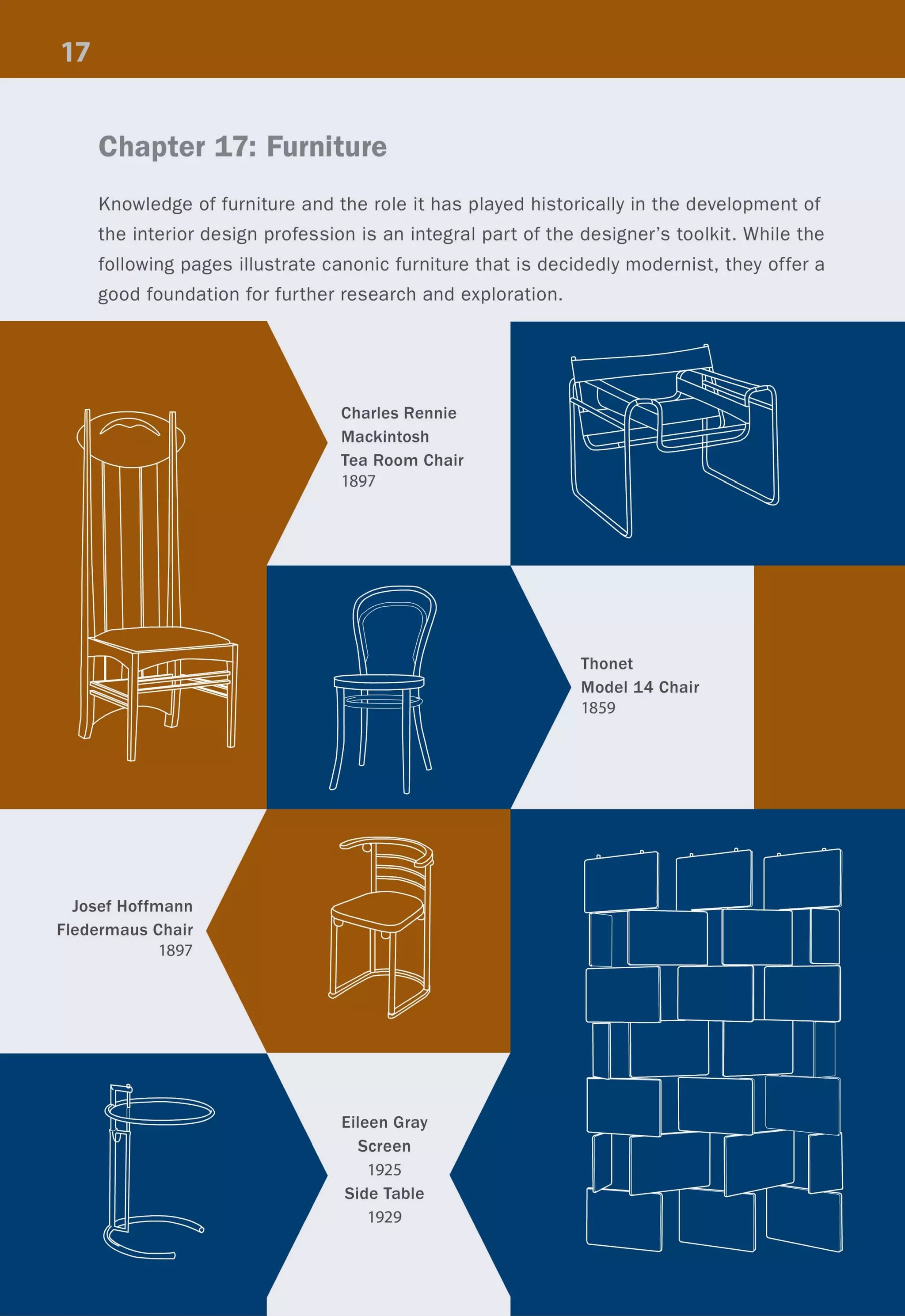 17

Chapter 17: Furniture

Knowledge of furniture and the role it has played historically in the development of the interior design profession is an integral part of the designer's toolkit. While the following pages illustrate canonic furniture that is decidedly modernist, they offer a good foundation for further research and exploration.

Charles Rennie Mackintosh
Tea Room Chair
1897

Thonet
Model 14 Chair
1859

Josef Hoffmann
Fledermaus Chair
1897

Eileen Gray
Screen
1925
Side Table
1929