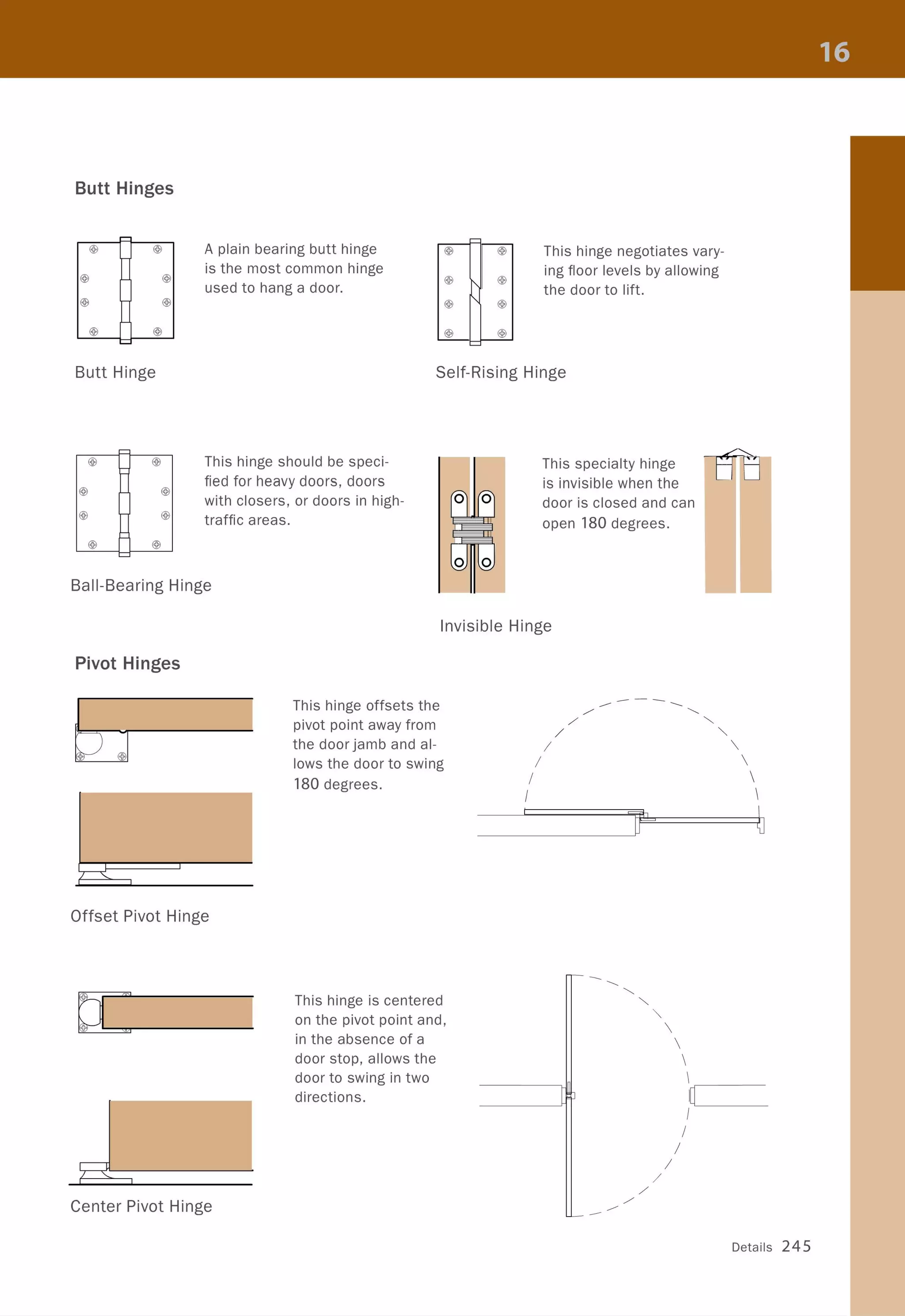 16

Butt Hinges

A plain bearing butt hinge is the most common hinge used to hang a door.

Butt Hinge

This hinge negotiates varying floor levels by allowing the door to lift.

Self-Rising Hinge

This hinge should be specified for heavy doors, doors with closers, or doors in high-traffic areas.

Ball-Bearing Hinge

This specialty hinge is invisible when the door is closed and can open 180 degrees.

Invisible Hinge

Pivot Hinges

This hinge offsets the pivot point away from the door jamb and allows the door to swing 180 degrees.

Offset Pivot Hinge

This hinge is centered on the pivot point and, in the absence of a door stop, allows the door to swing in two directions.

Center Pivot Hinge

Details 245