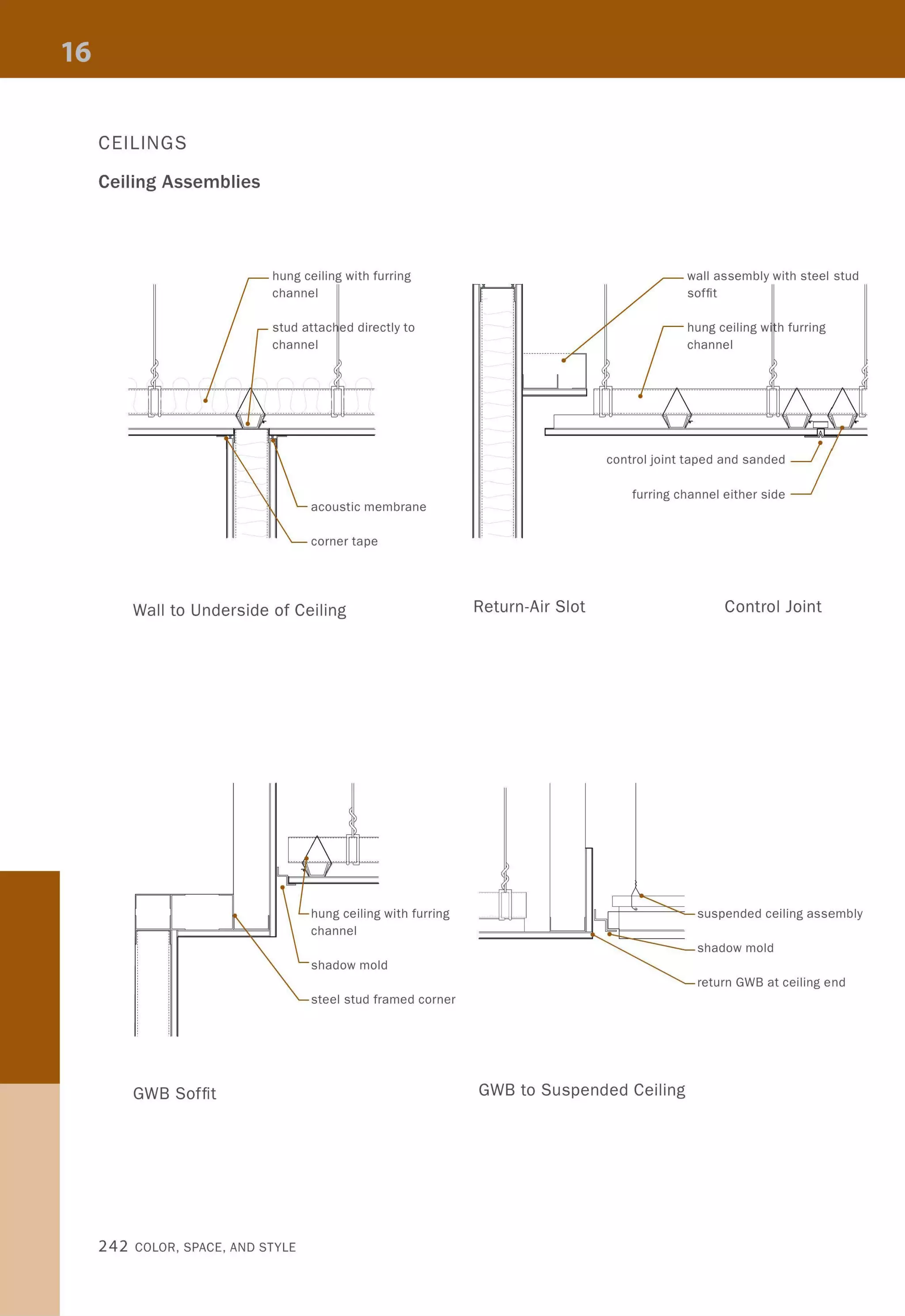 16

CEILINGS

Ceiling Assemblies

hung ceiling with furring channel

stud attached directly to channel

acoustic membrane

corner tape

Wall to Underside of Ceiling

wall assembly with steel stud soffit

hung ceiling with furring channel

control joint taped and sanded

furring channel either side

Return-Air Slot

Control Joint

hung ceiling with furring channel

shadow mold

steel stud framed corner

GWB Soffit

suspended ceiling assembly

shadow mold

return GWB at ceiling end

GWB to Suspended Ceiling

242 COLOR, SPACE, AND STYLE