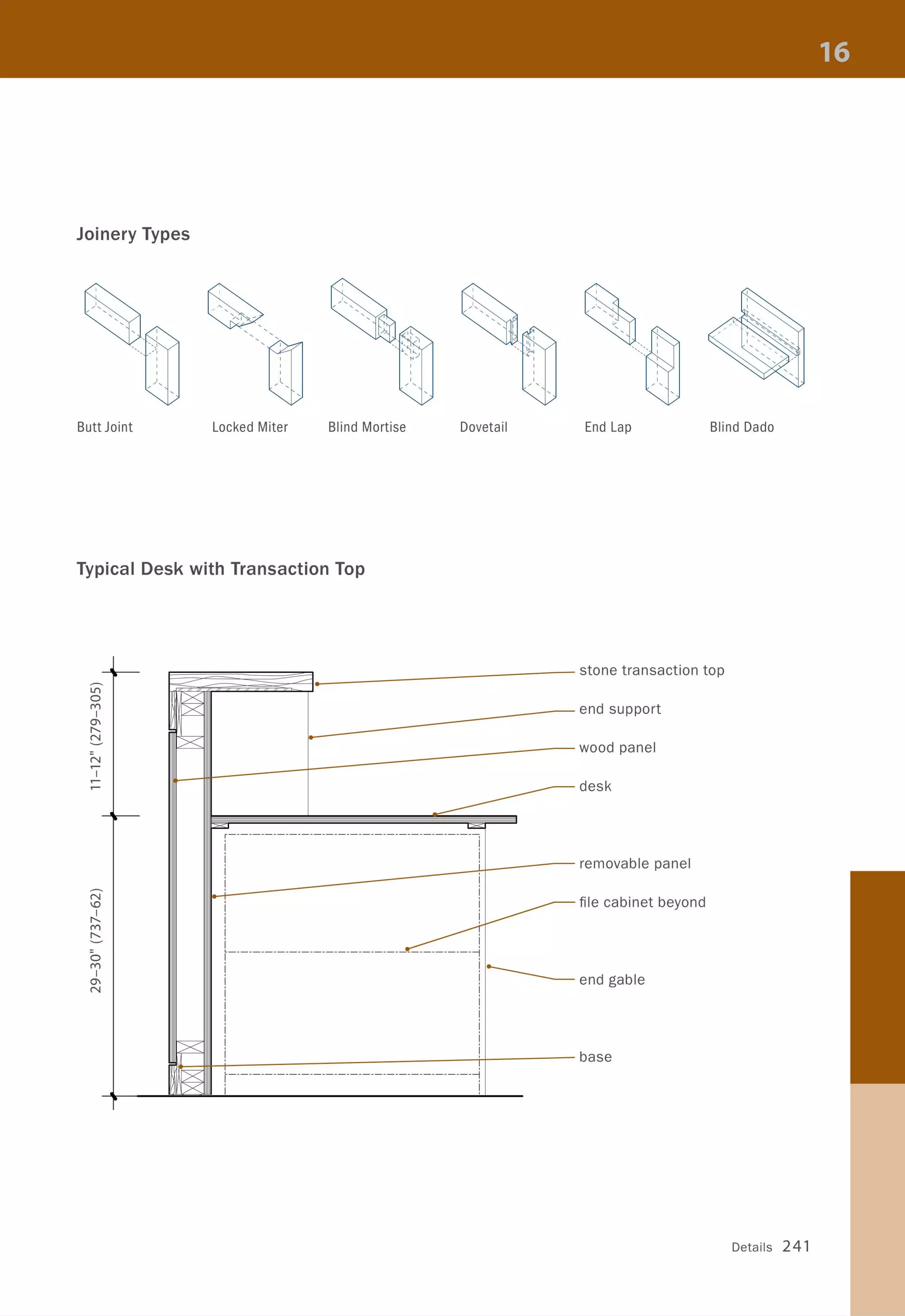 16

Joinery Types

Butt Joint

Locked Miter

Blind Mortise

Dovetail

End Lap

Blind Dado

Typical Desk with Transaction Top

11–12" (279–305)

29–30" (737–62)

stone transaction top

end support

wood panel

desk

removable panel

file cabinet beyond

end gable

base

Details 241